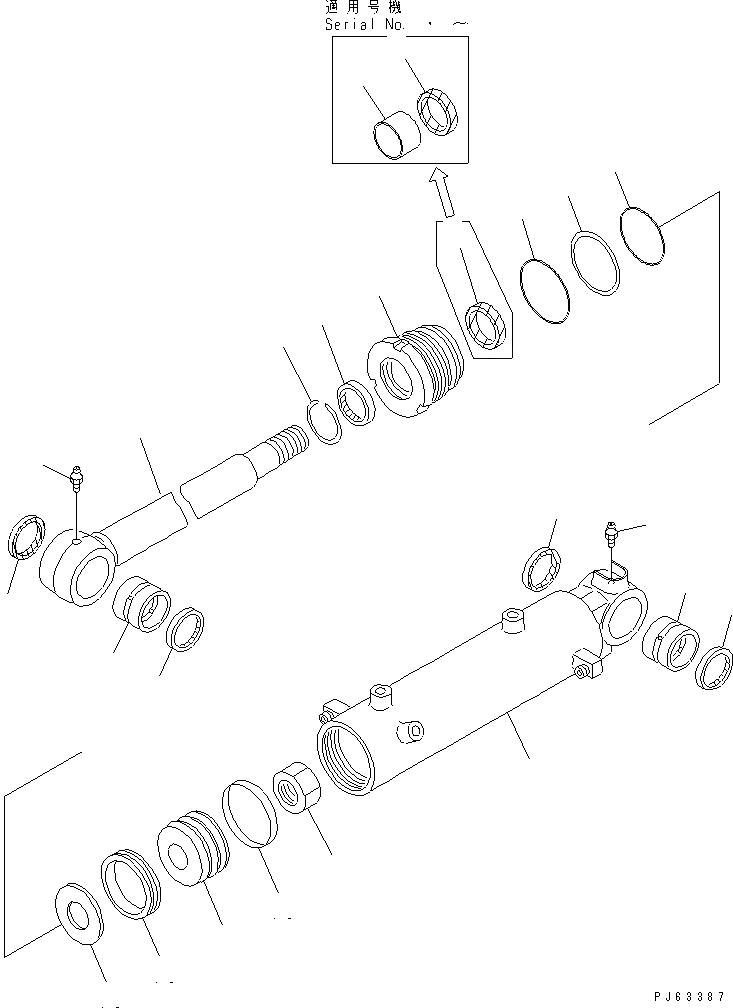 適用号機
Serial No. ・ ～

PJ63387