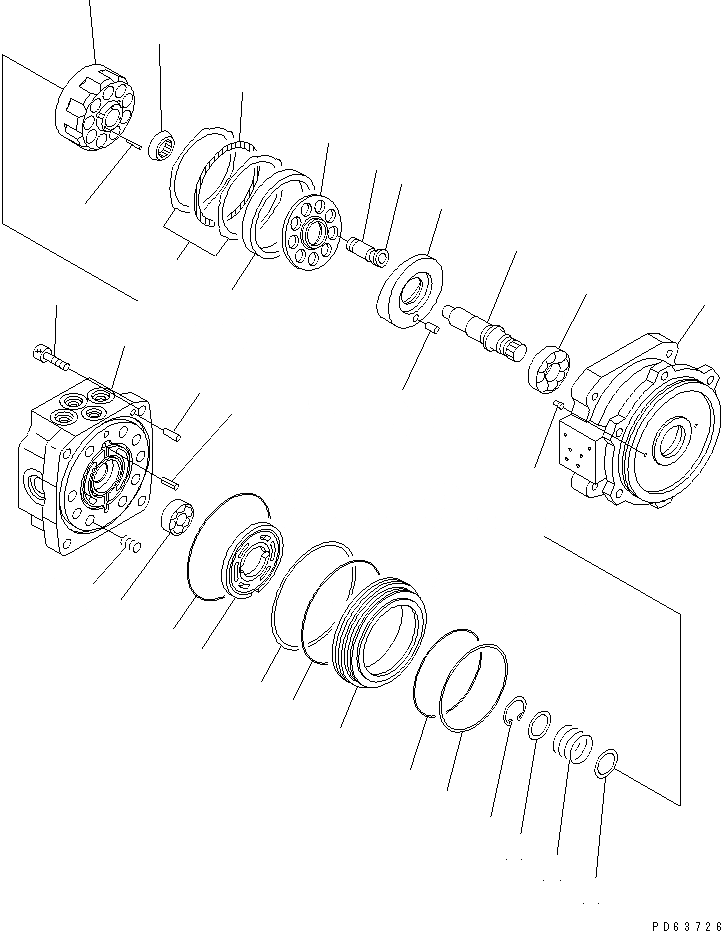 PD63726