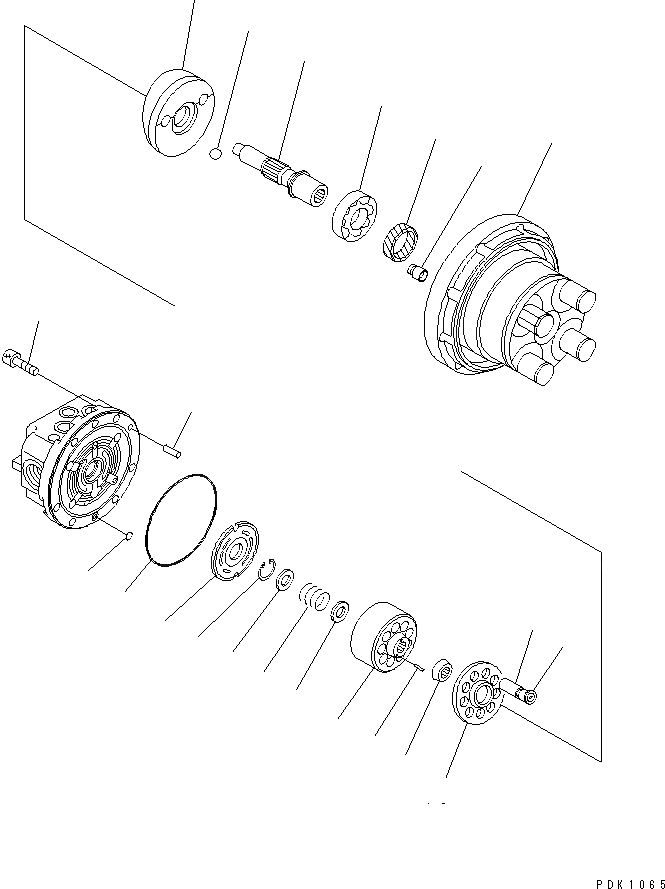 PDK1065