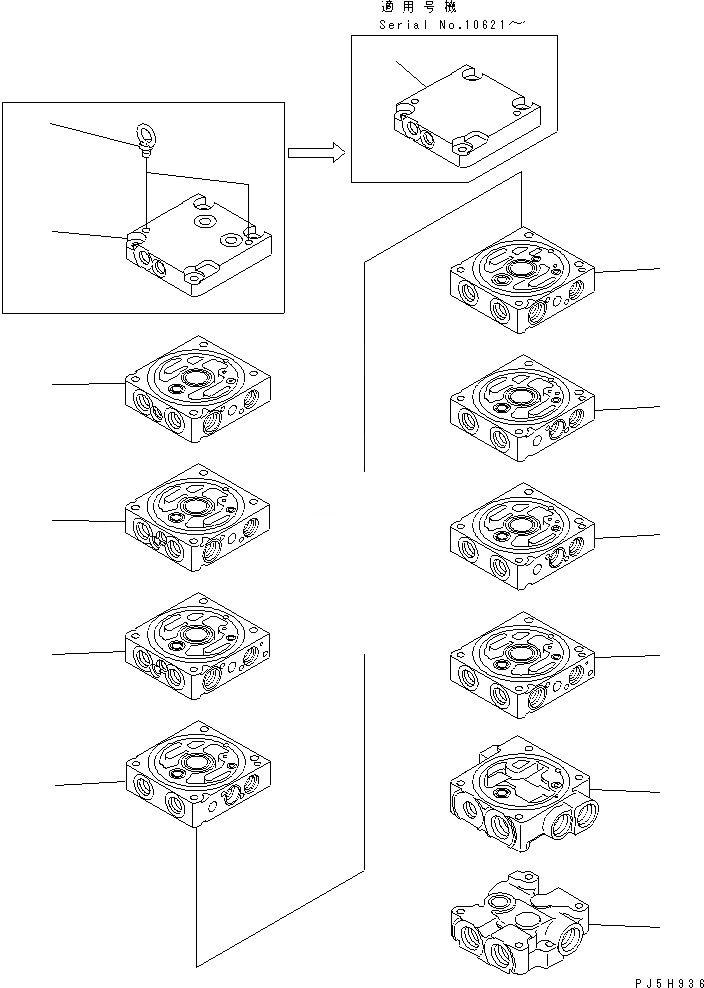 適用号機
Serial No.10621～

PJ5H936