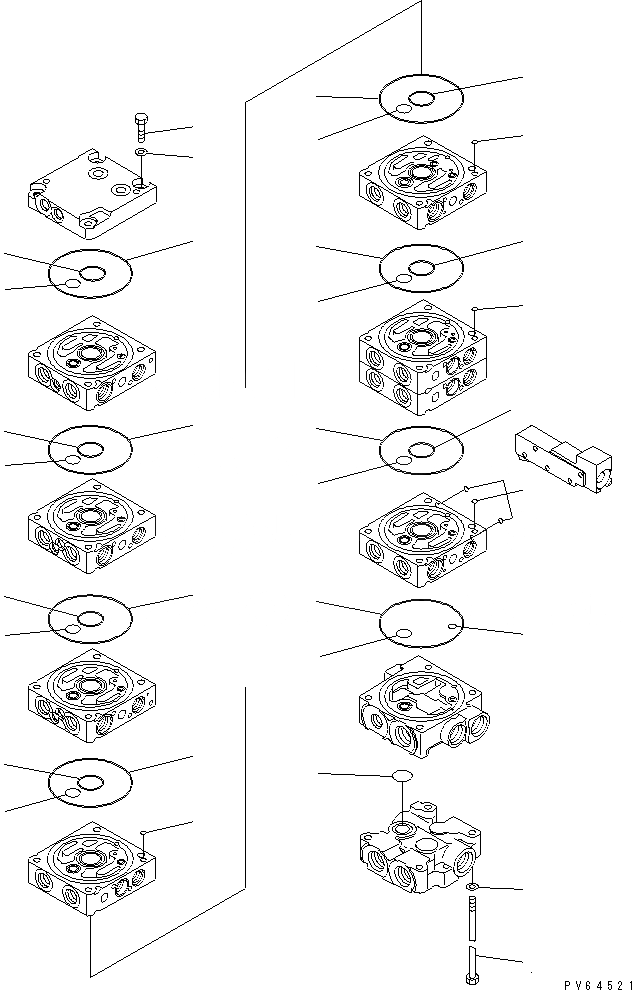 PV64521