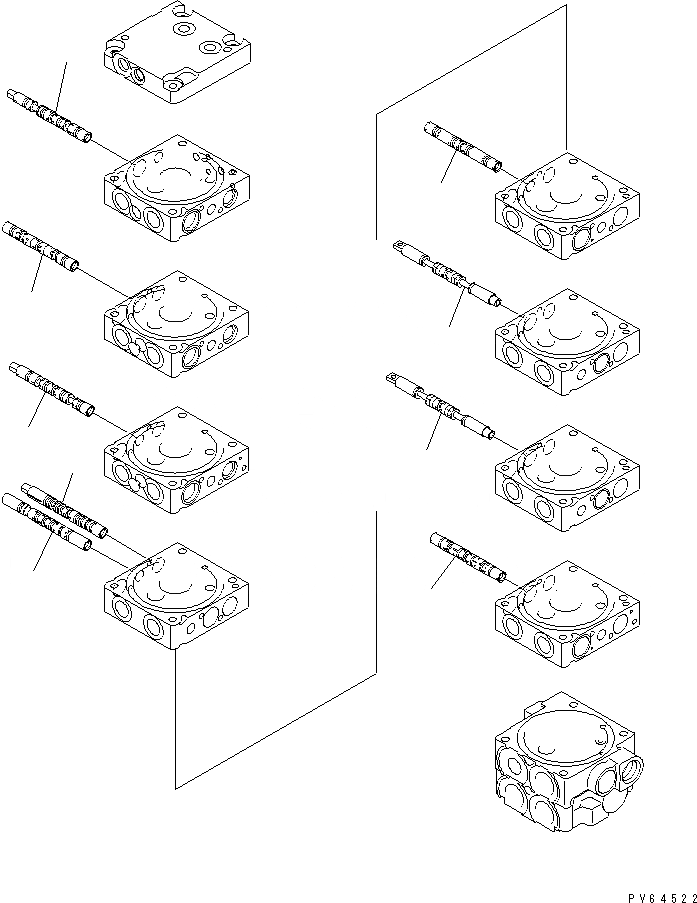 PV64522