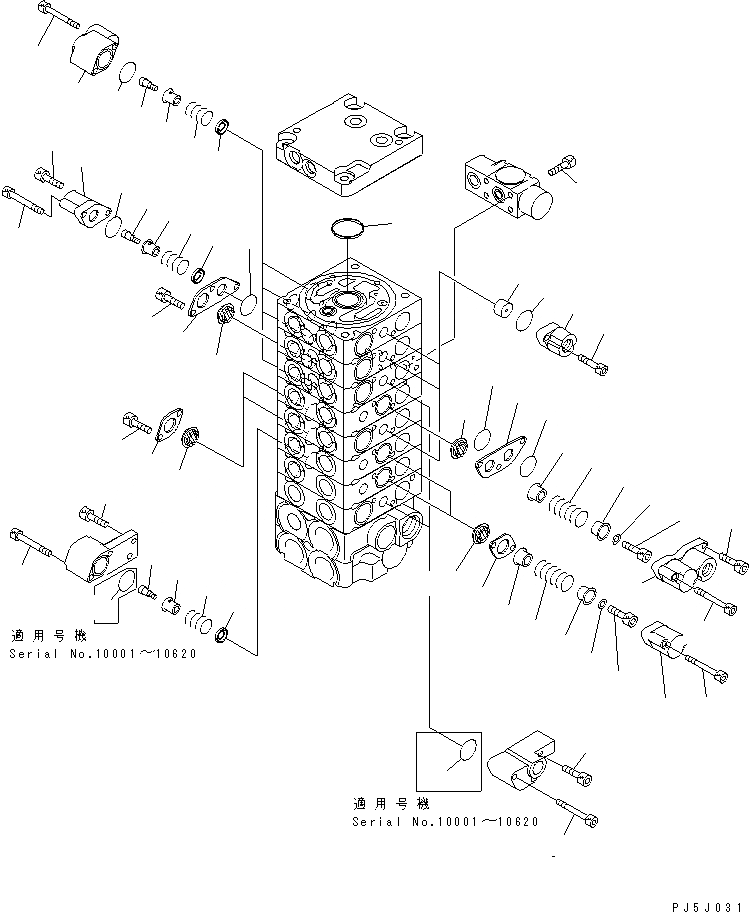 適用号機
Serial No.10001～10620

適用号機
Serial No.10001～10620

PJ5J031