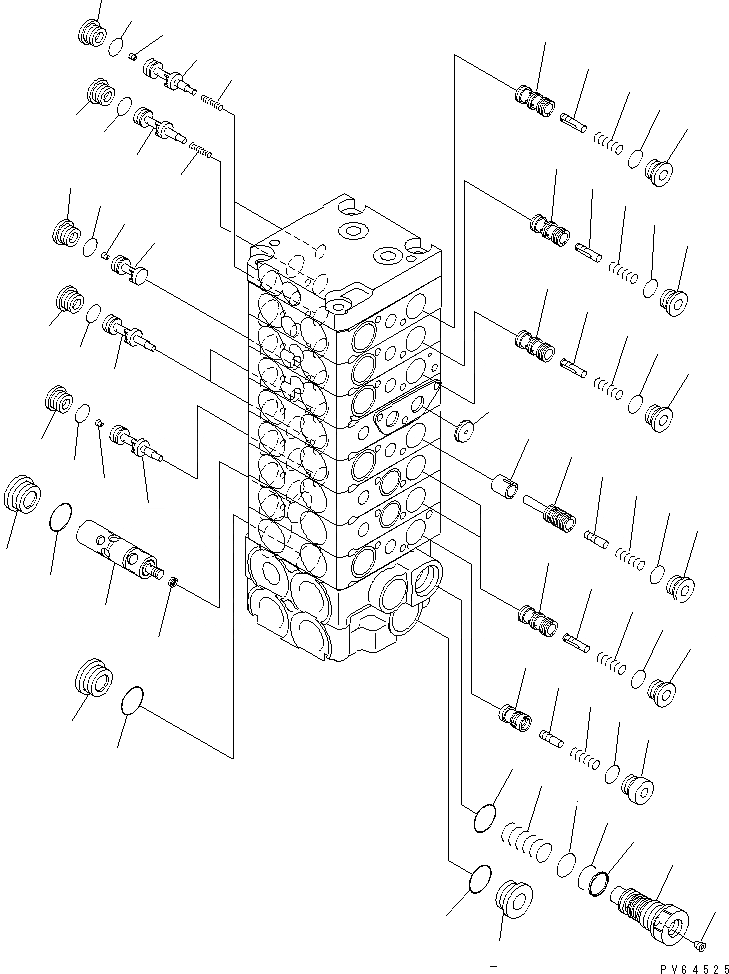 PV64525