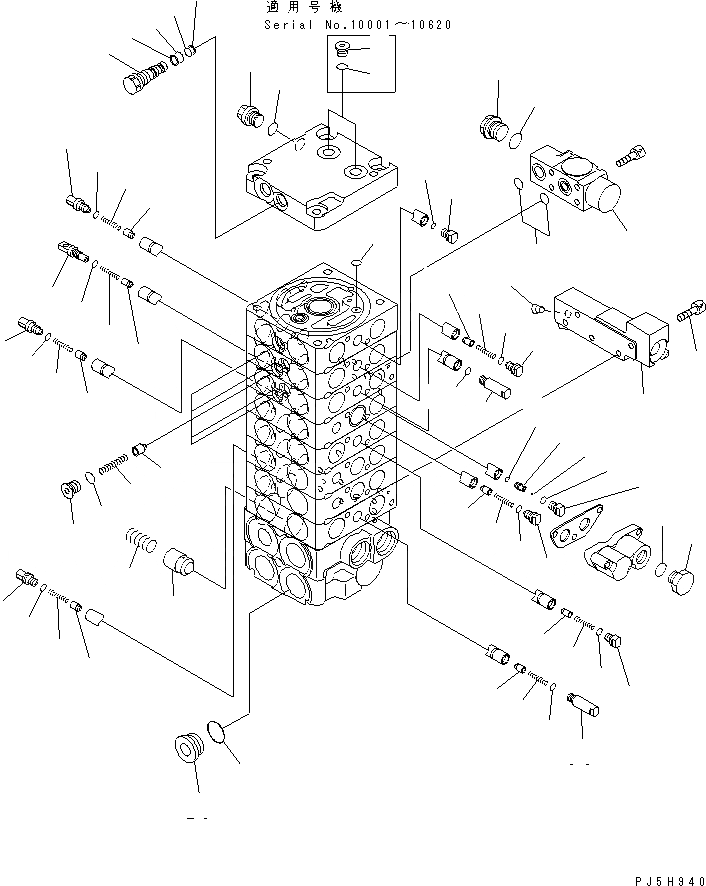 適用号機
Serial No.10001～10620

PJ5H940