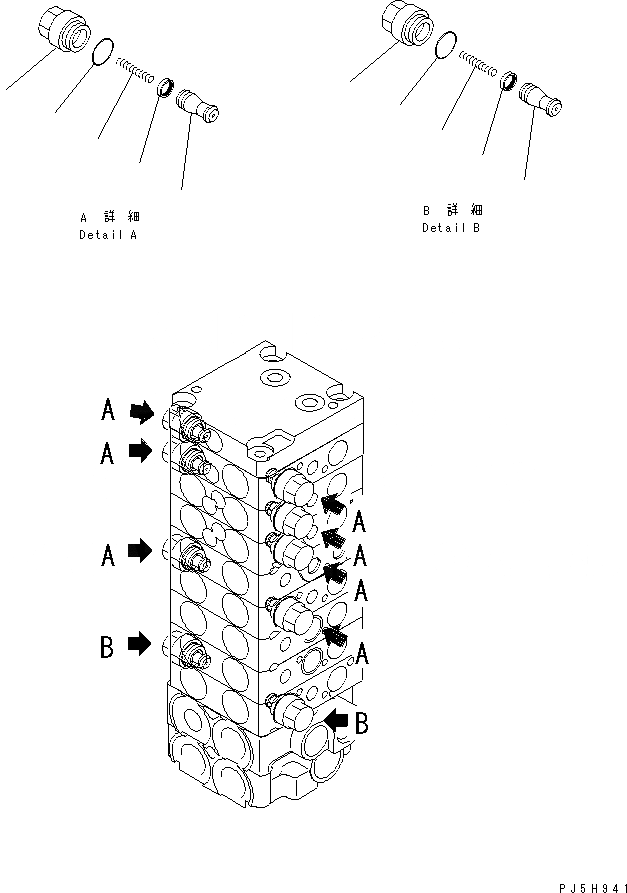 A 詳 細
Detail A

B 詳 細
Detail B

A
A
A
B

A
A
A
A
B

PJ5H941