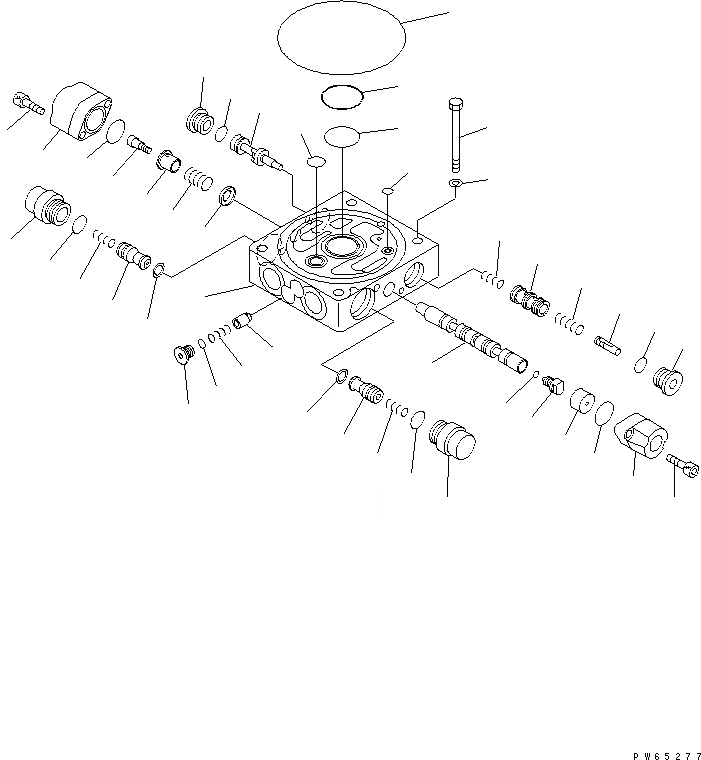 PW65277