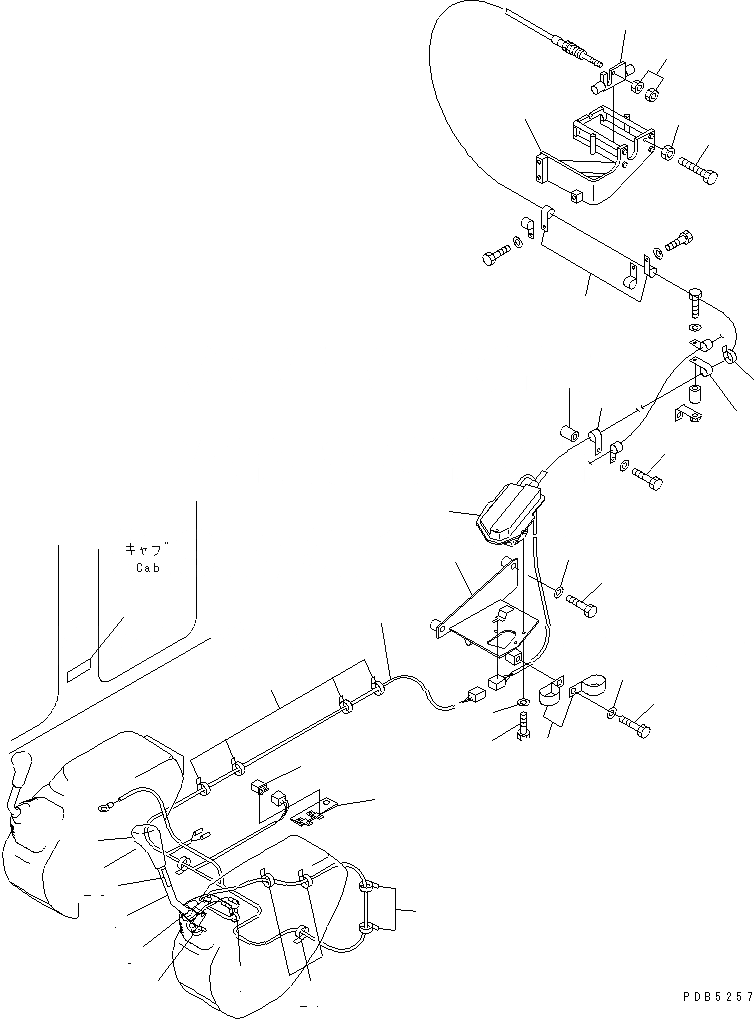 キャブ
Cab

PDB5257