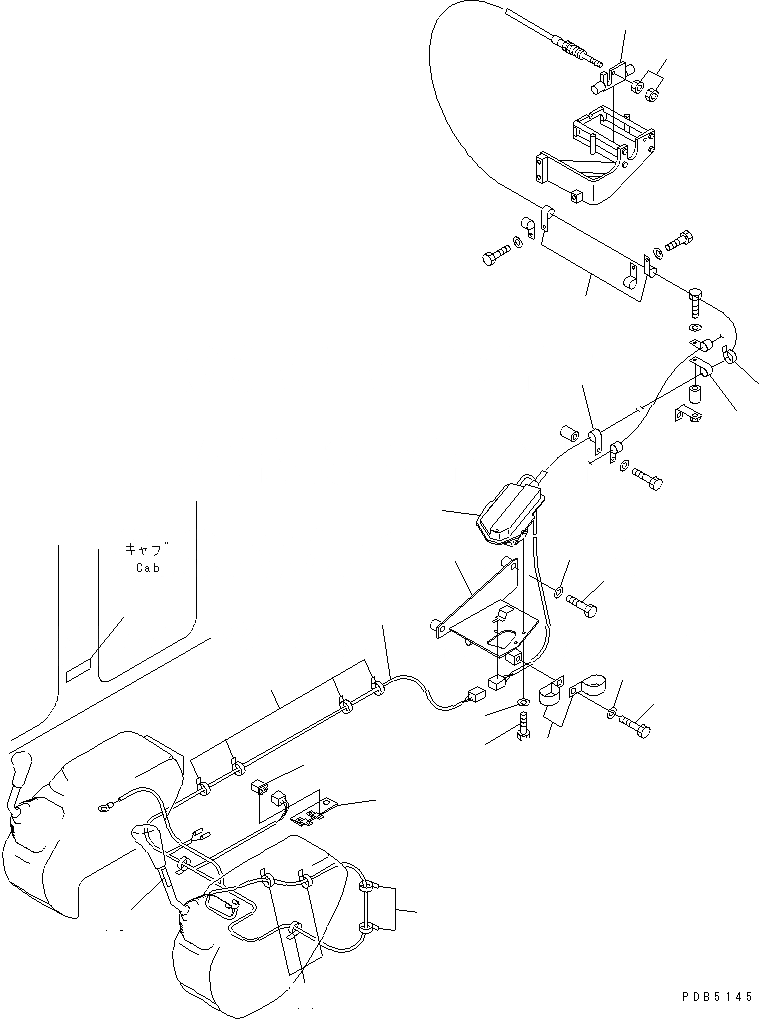 キャブ
Cab

PDB5145