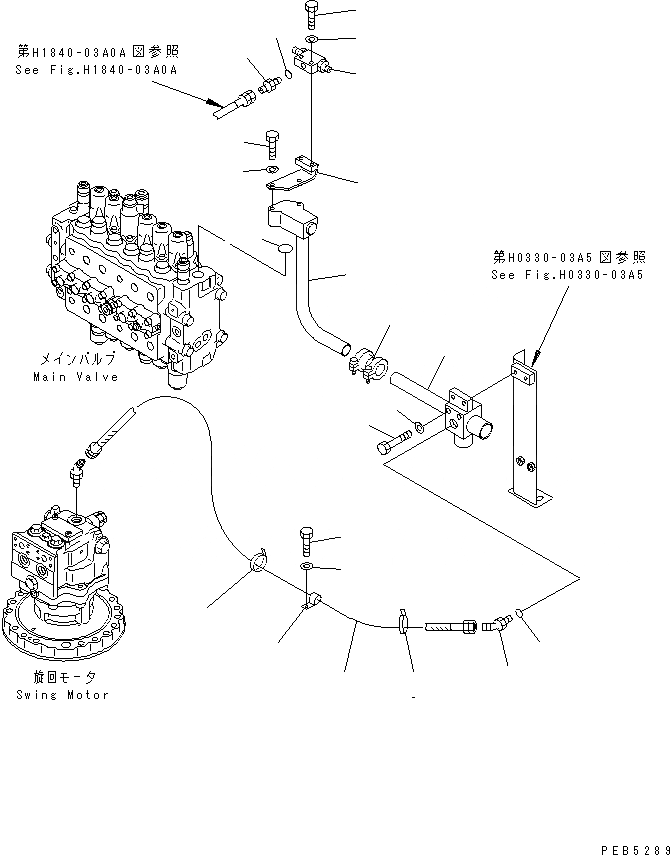 第H1840-03A0A図参照
See Fig.H1840-03A0A

第H0330-03A5図参照
See Fig.H0330-03A5

メインバルブ
Main Valve

旋回モータ
Swing Motor

PEB5289