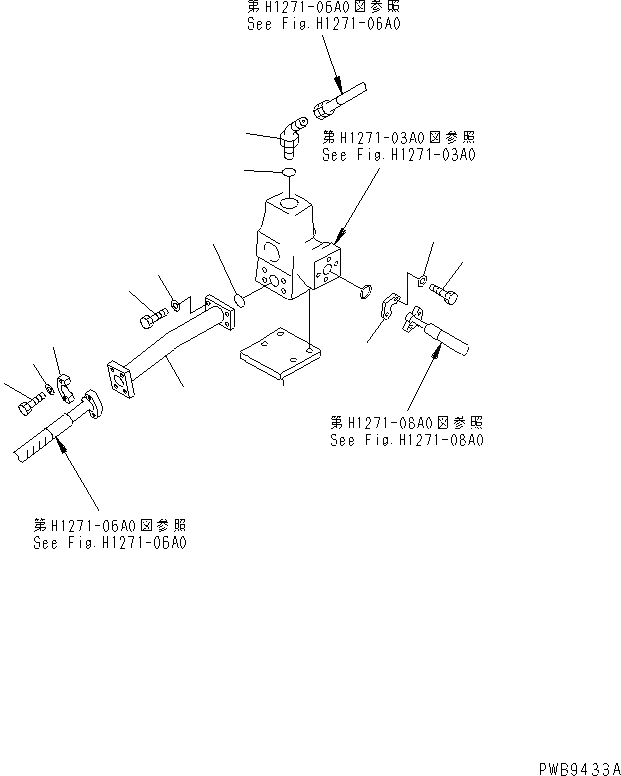 第H1271-06A0図参照
See Fig.H1271-06A0

第H1271-03A0図参照
See Fig.H1271-03A0

第H1271-08A0図参照
See Fig.H1271-08A0

第H1271-06A0図参照
See Fig.H1271-06A0

PWB9433A