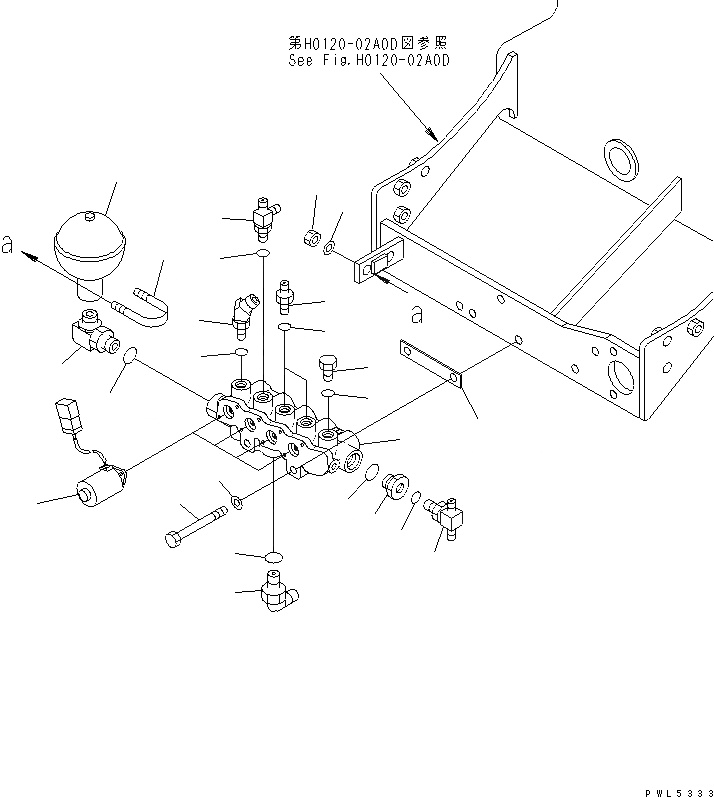 第H0120-02A0D図参照
See Fig.H0120-02A0D

a

a

PWL5333