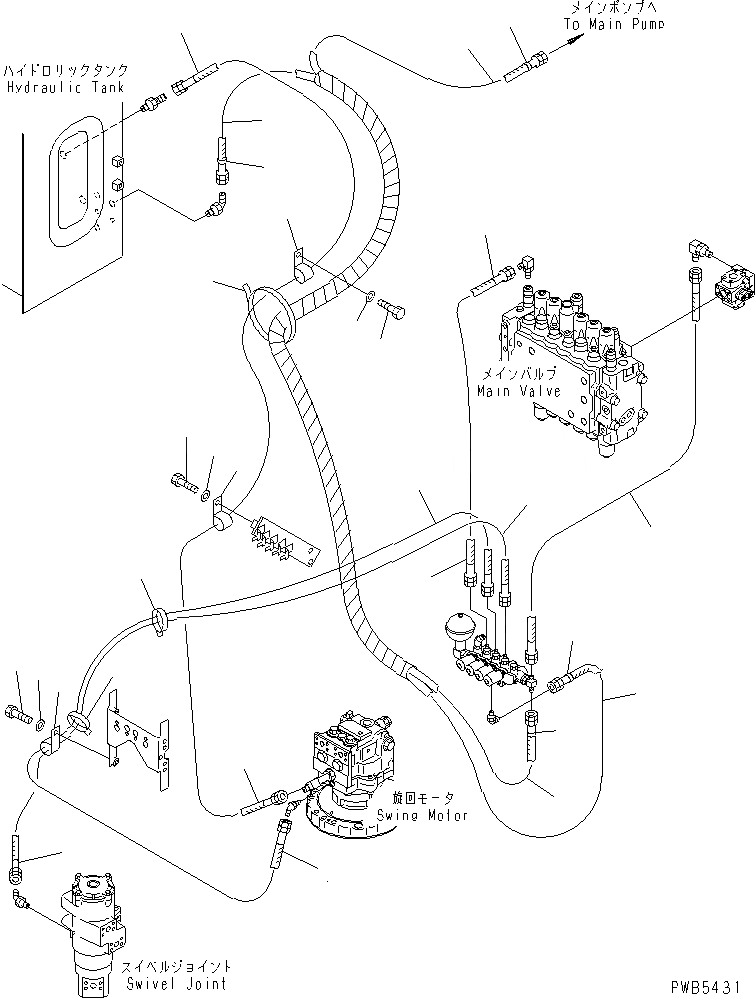 メインポンプへ
To Main Pump

ハイドロリックタンク
Hydraulic Tank

メインバルブ
Main Valve

旋回モータ
Swing Motor

スイベルジョイント
Swivel Joint

PWB5431