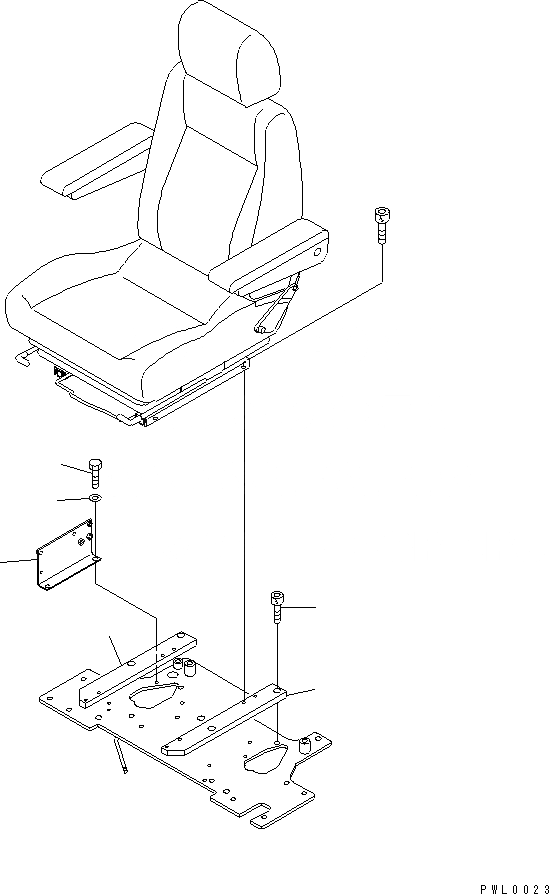 PWL0023