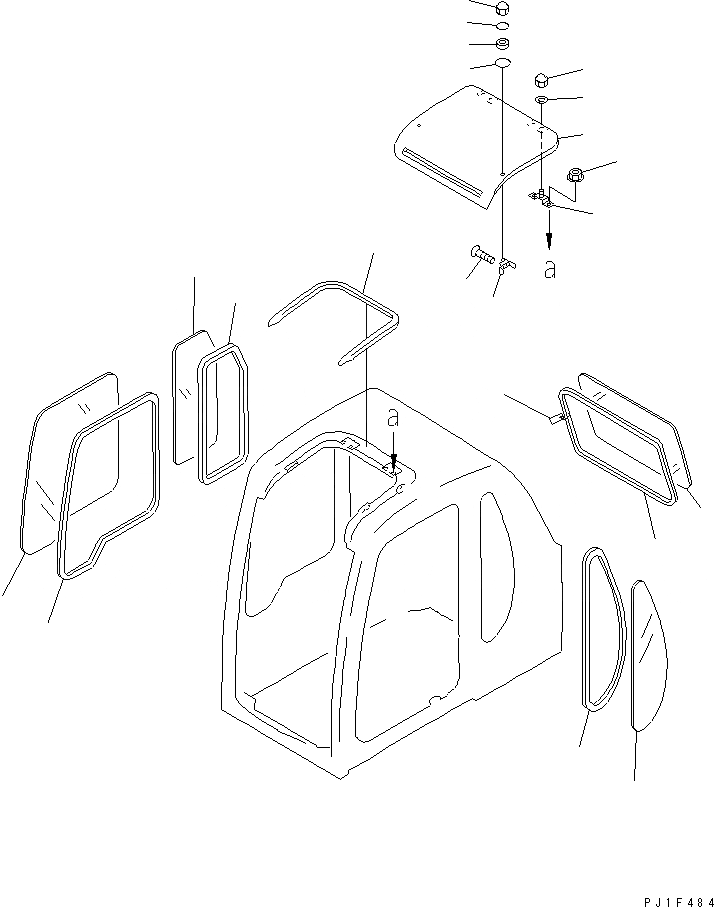 a

a

PJ1F484