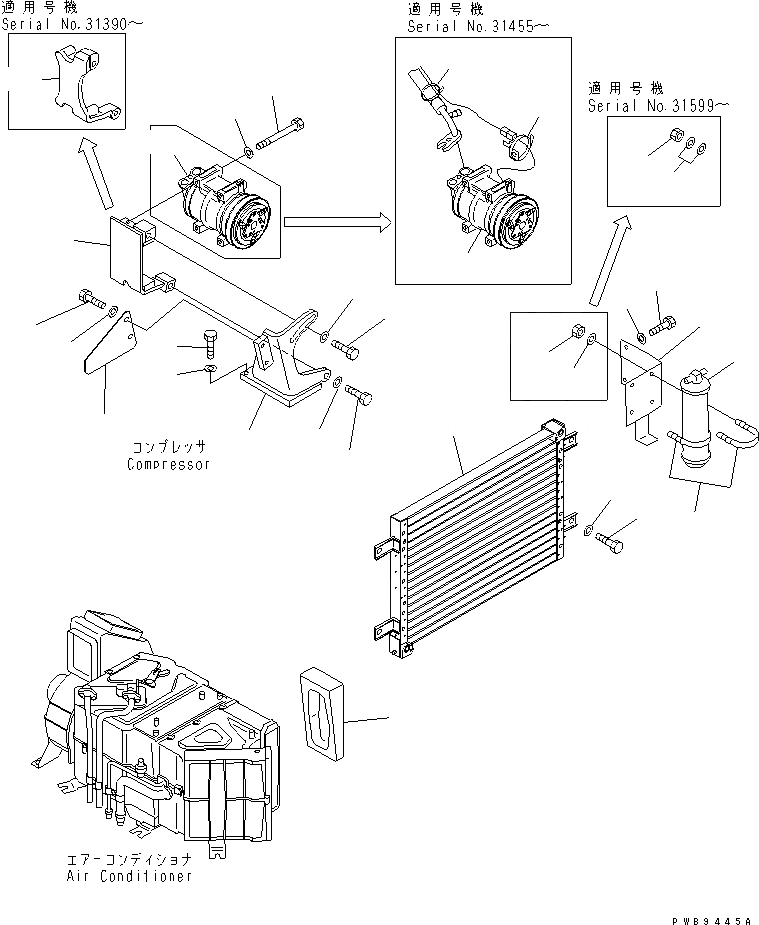 適用号機
Serial No.31390~

適用号機
Serial No.31455~

適用号機
Serial No.31599~

コンプレッサ
Compressor

エアーコンディショナ
Air Conditioner

PWB9445A