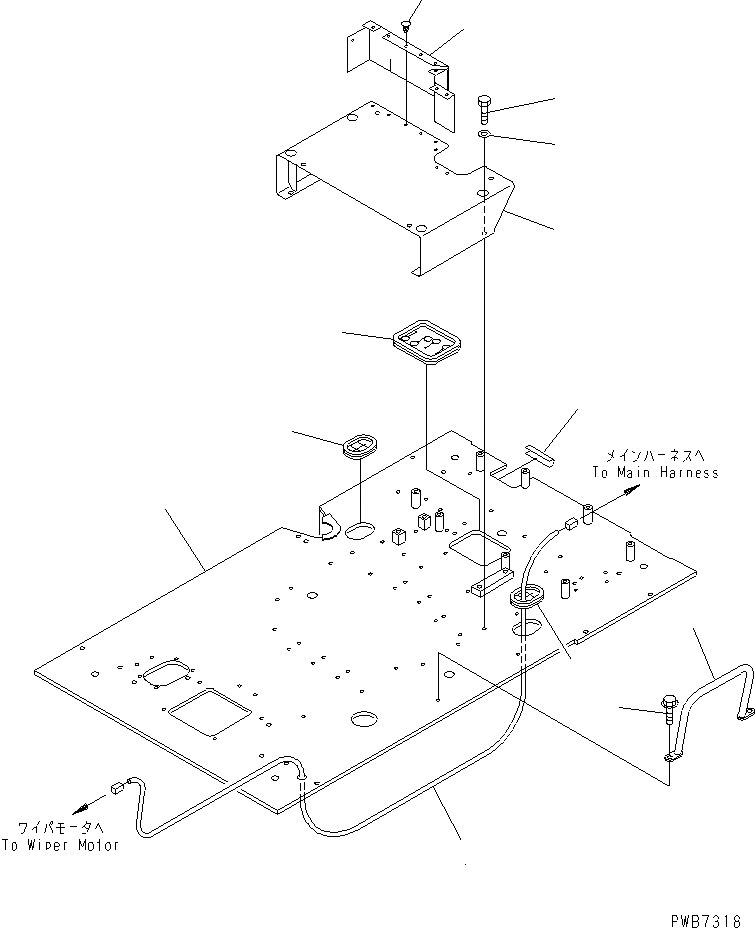 メインハーネスへ
To Main Harness

ワイパモータへ
To Wiper Motor

PWB7316