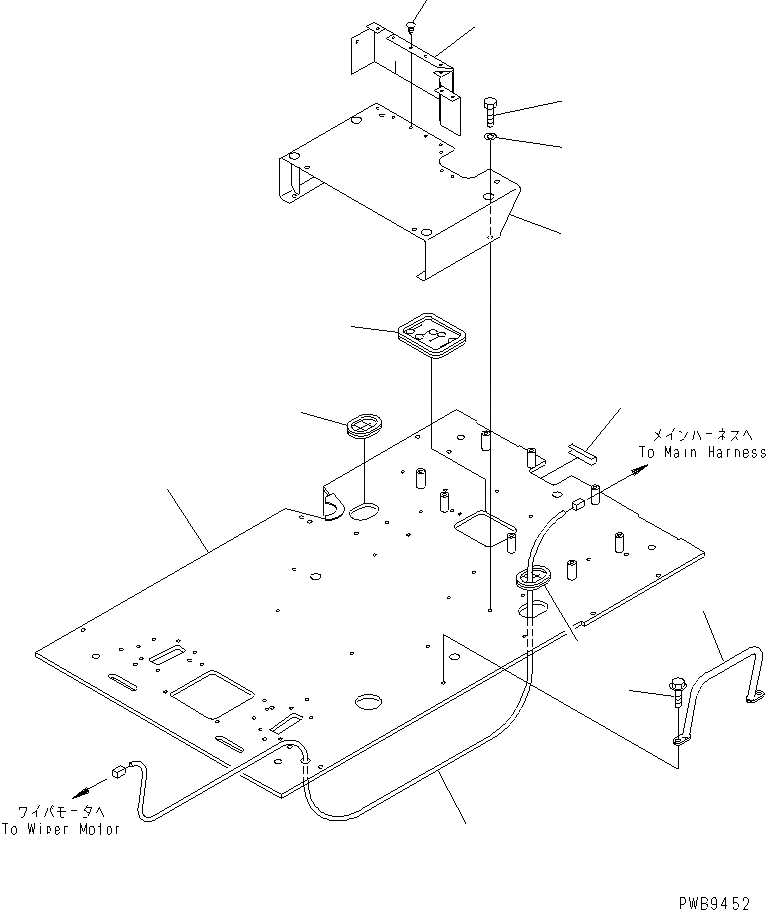 メインハーネスへ
To Main Harness

ワイパモータへ
To Wiper Motor

PWB9452