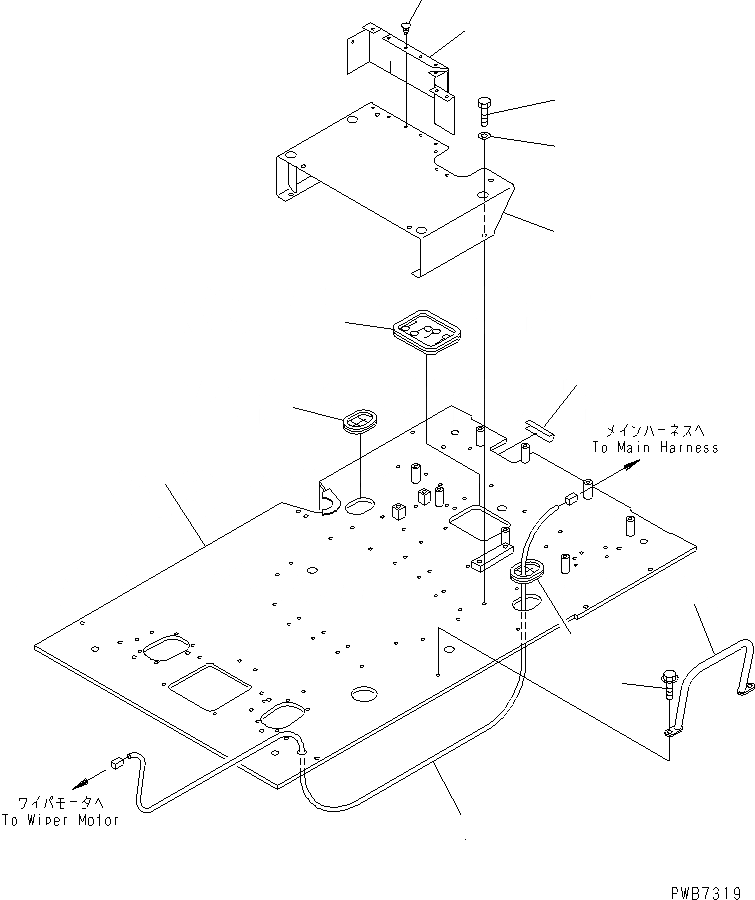 メインハーネスへ
To Main Harness

ワイパモータへ
To Wiper Motor

PWB7319