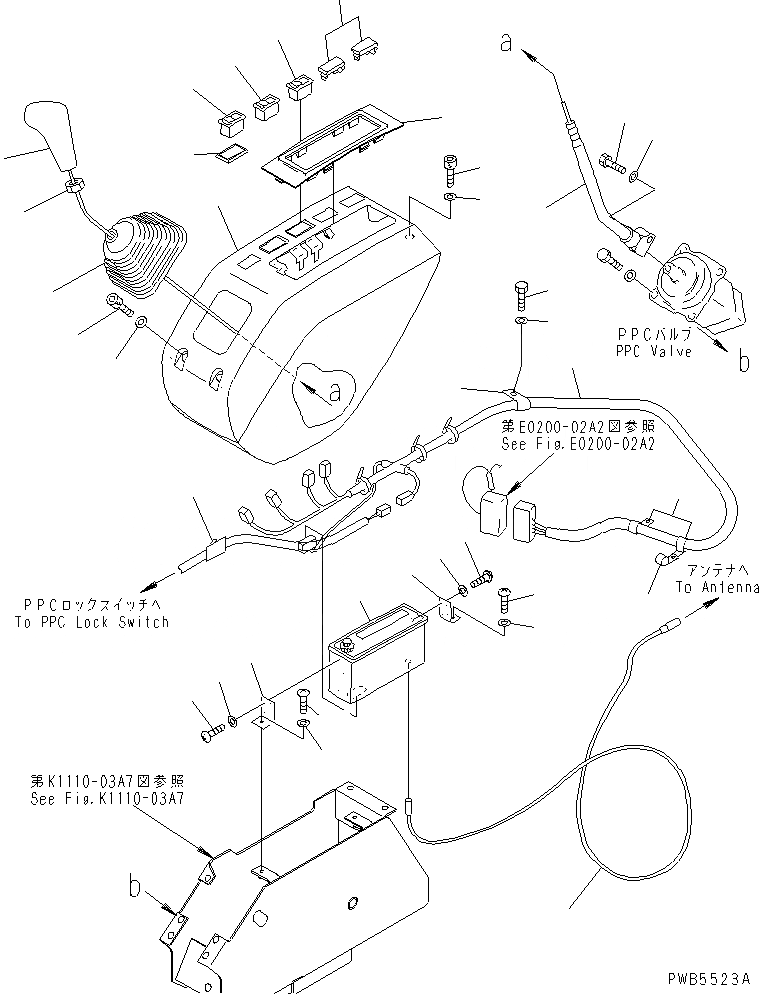 a

PPCバルブ
PPC Valve

b

a

第E0200-02A2図参照
See Fig.E0200-02A2

アンテナへ
To Antenna

PPCロックスイッチへ
To PPC Lock Switch

第K1110-03A7図参照
See Fig.K1110-03A7

b

PWB5523A