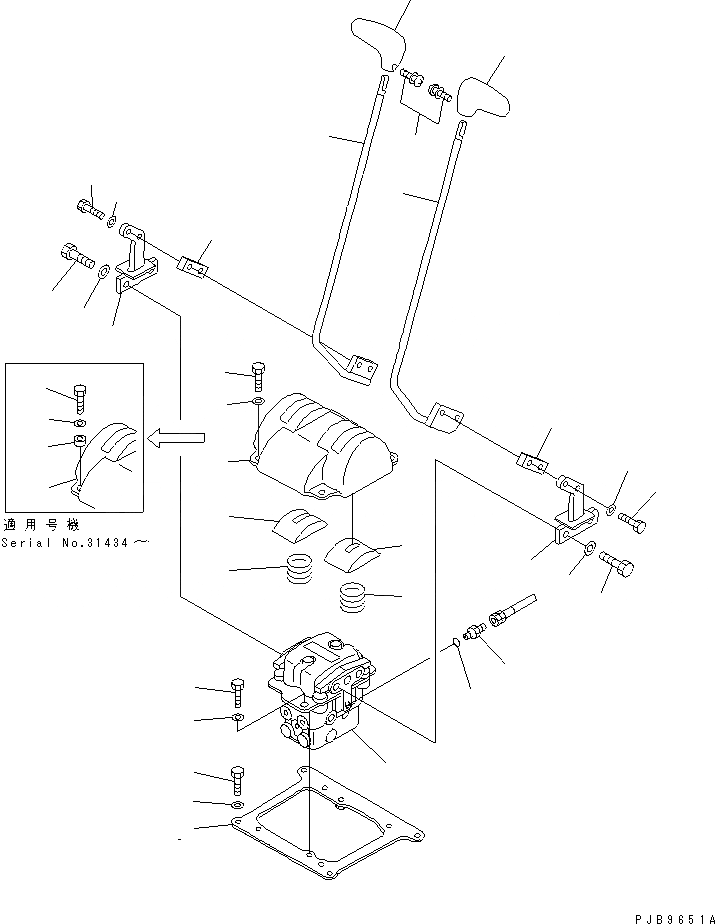 適用号機
Serial No.31434～

PJB9651A