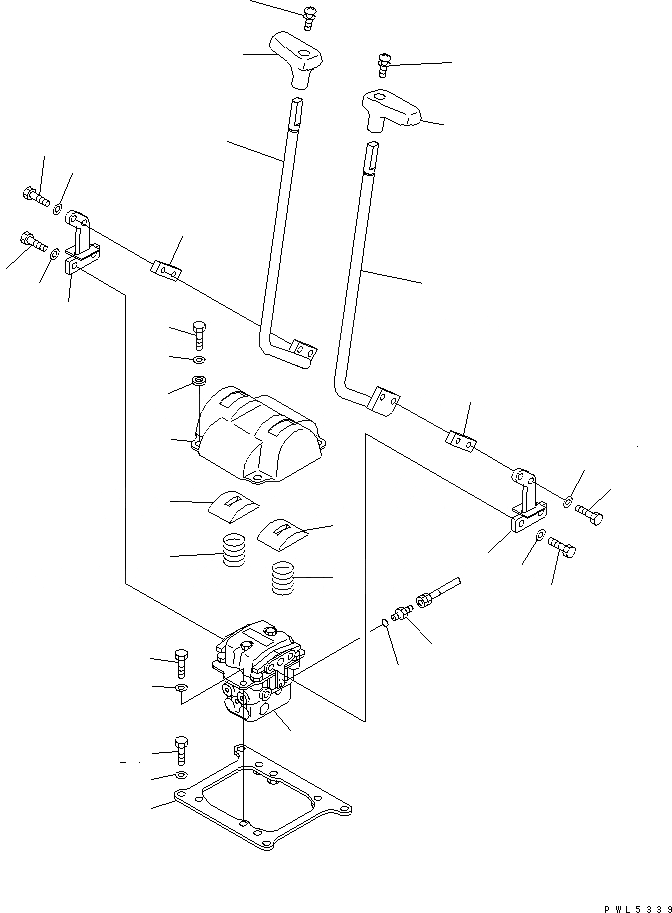 PWL5339