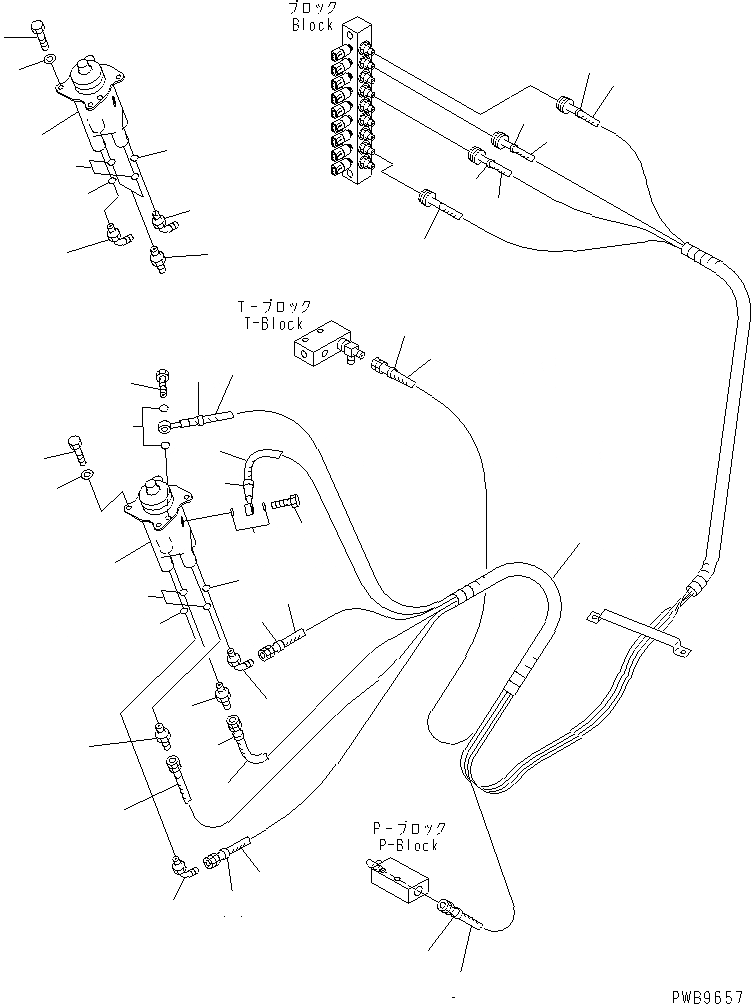 ブロック
Block

T-ブロック
T-Block

P-ブロック
P-Block

PWB9657