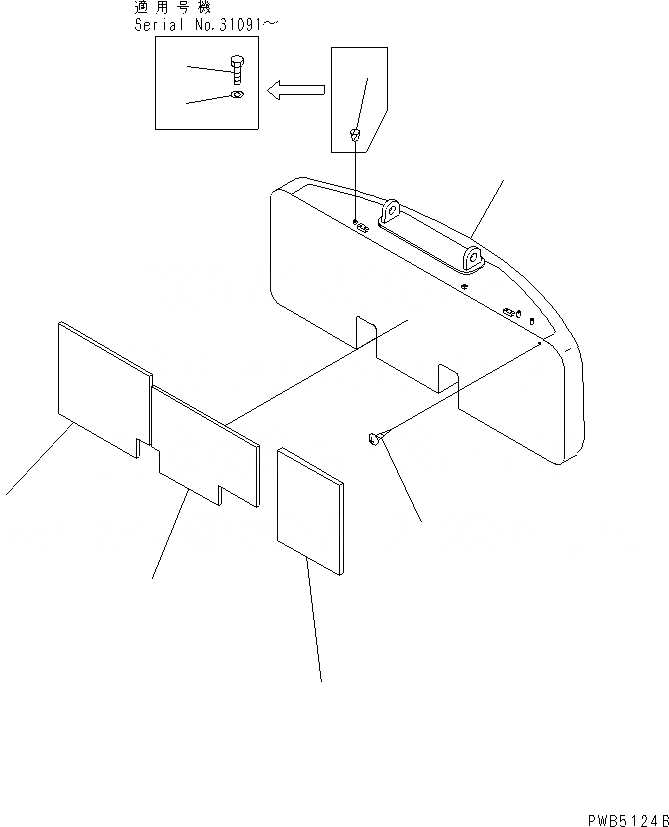 適用号機
Serial No.31091～

PWB5124B