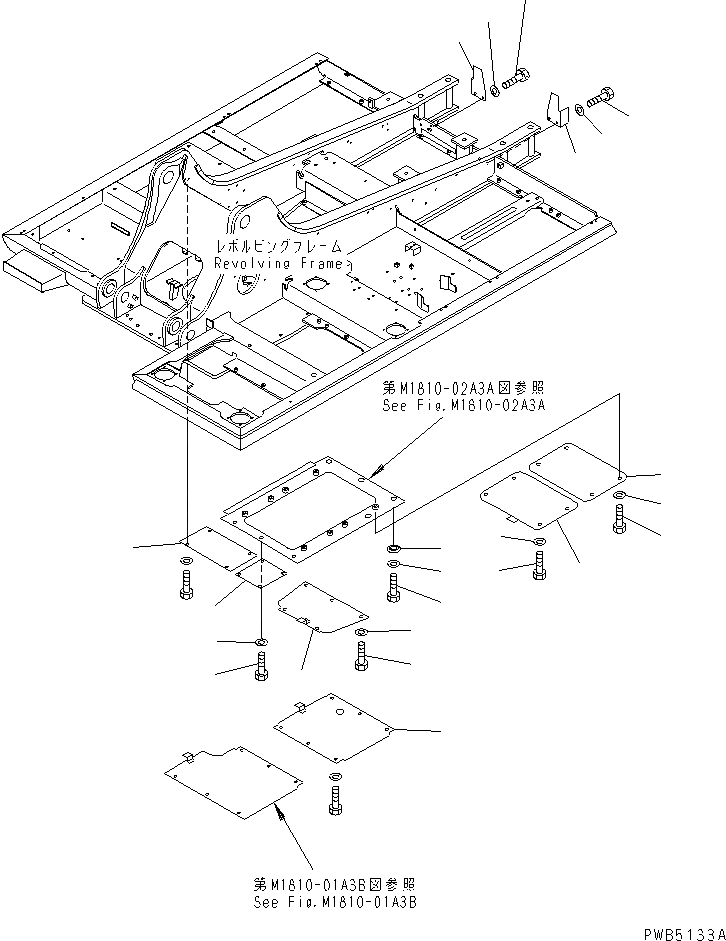 レボルビングフレーム
Revolving Frame

第M1810-02A3A図参照
See Fig.M1810-02A3A

第M1810-01A3B図参照
See Fig.M1810-01A3B

PWB5133A