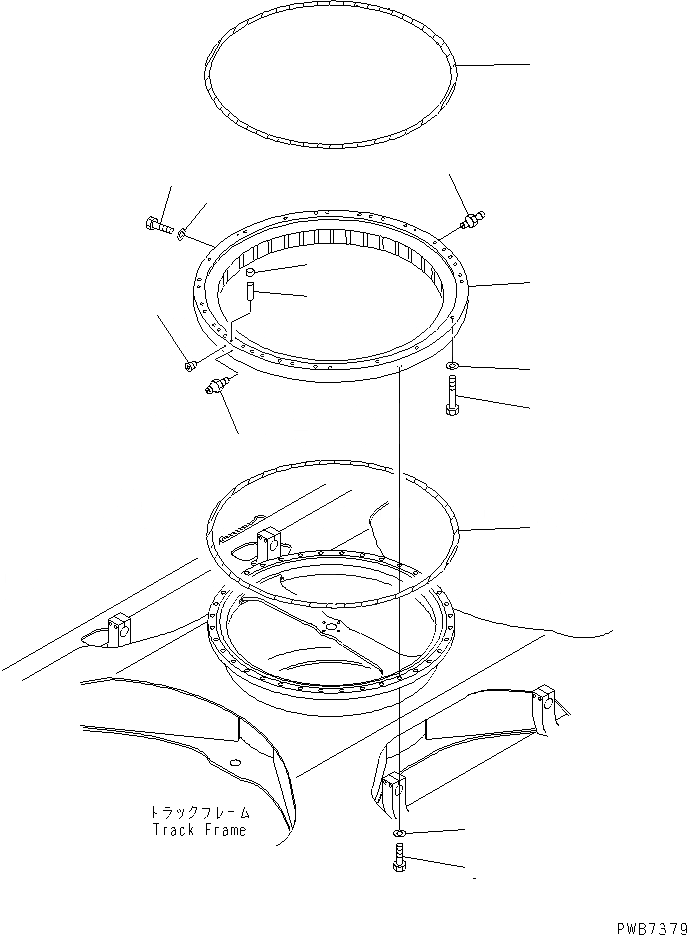 トラックフレーム
Track Frame

PWB7379