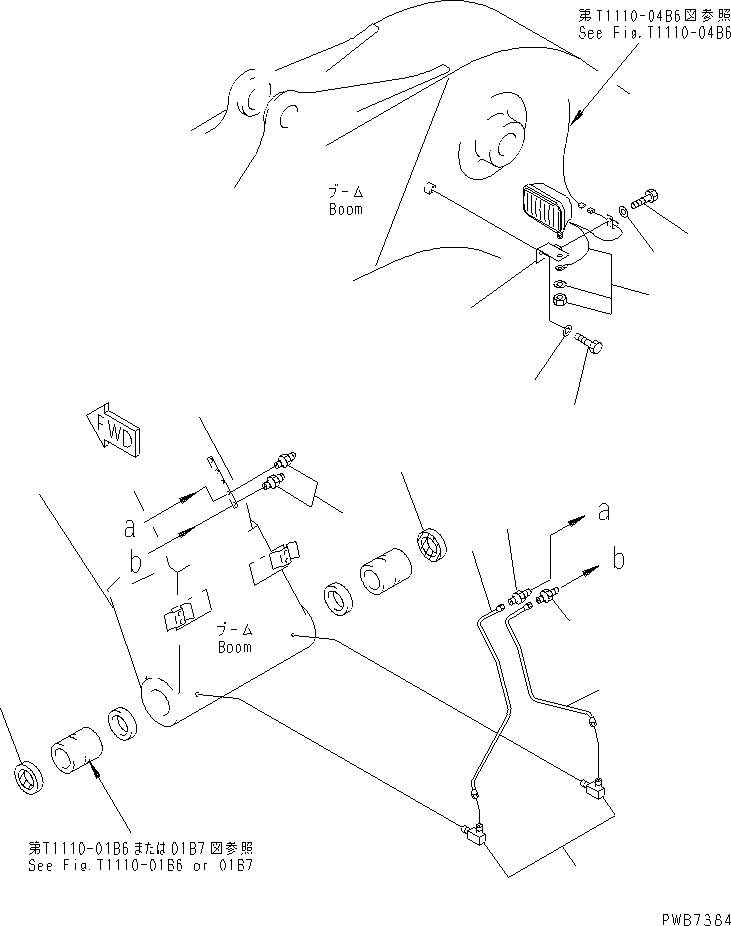 第T1110-04B6図参照
See Fig.T1110-04B6

ブーム
Boom

FWD

a

b

a

b

ブーム
Boom

第T1110-01B6または01B7図参照
See Fig.T1110-01B6 or 01B7

PWB7384