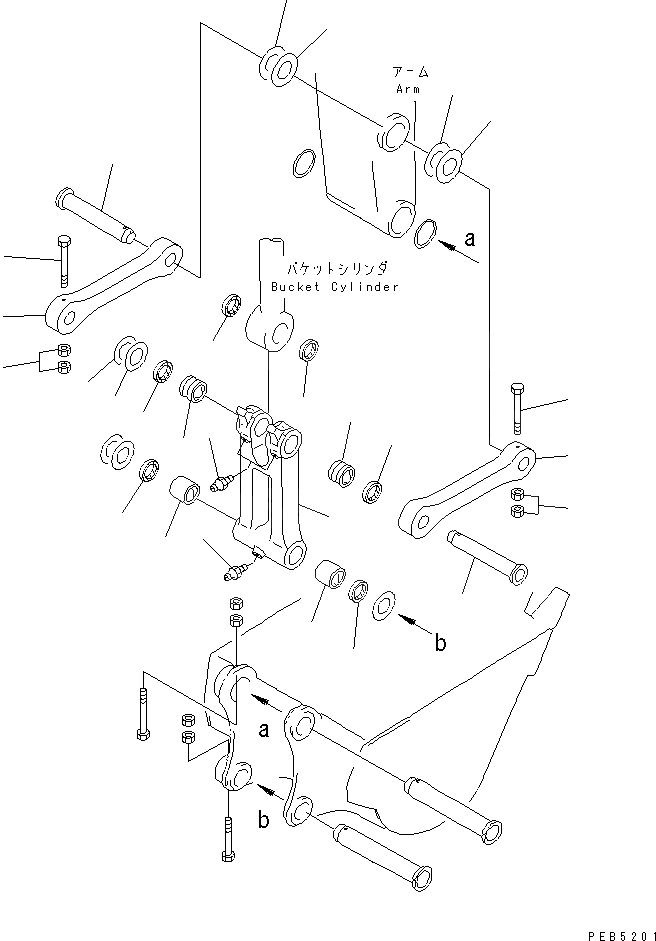 アーム
Arm

a

バケットシリンダ
Bucket Cylinder

b

a

b

PEB5201