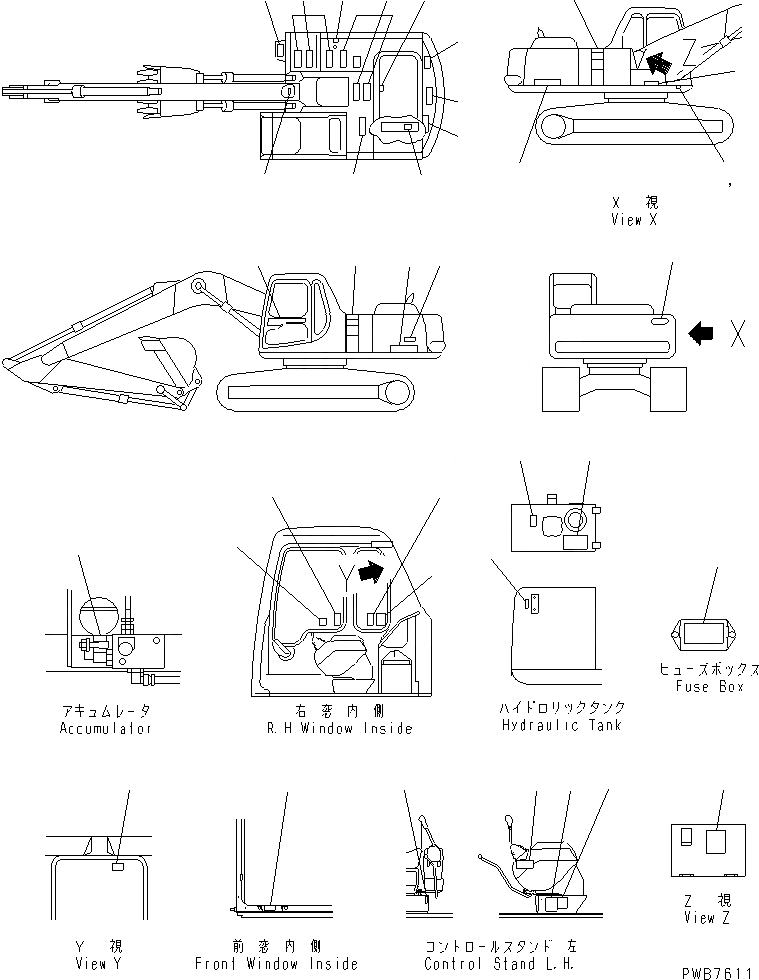 Z

X 視
View X

X

Y

アキュムレータ
Accumulator

右 窓 内 側
R.H Window Inside

ハイドロリックタンク
Hydraulic Tank

ヒューズボックス
Fuse Box

Y 視
View Y

前 窓 内 側
Front Window Inside

コントロールスタンド 左
Control Stand L.H.

Z 視
View Z

PWB7611