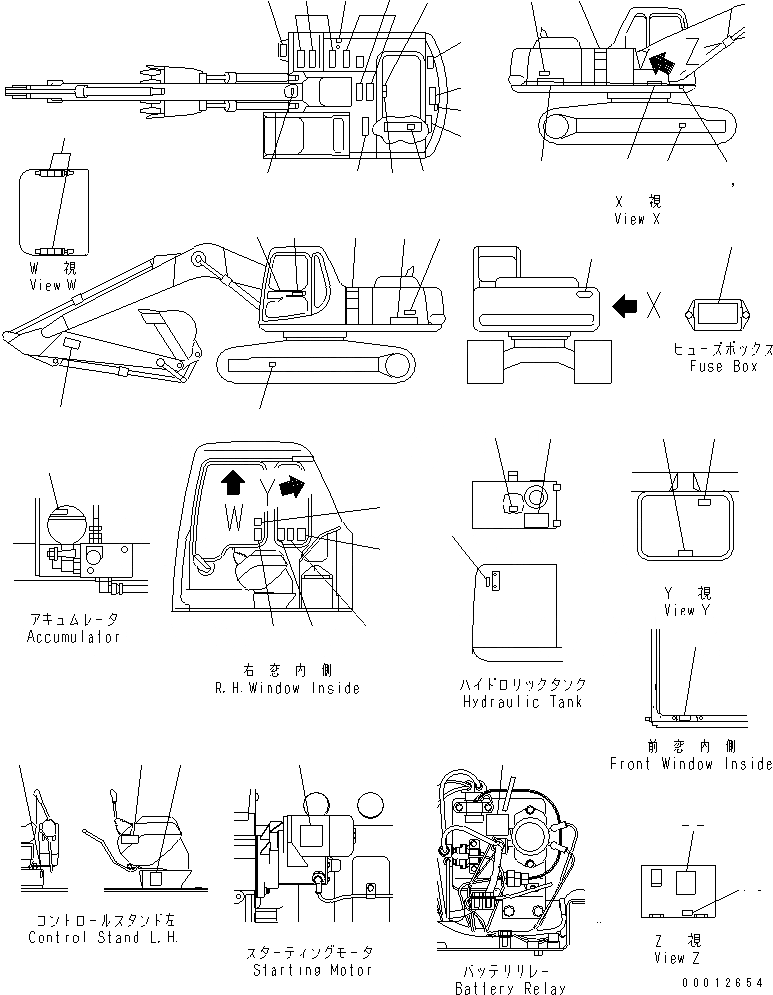 Z

X 視
View X

W 視
View W

X

ヒューズボックス
Fuse Box

W Y

アキュムレータ
Accumulator

右窓内側
R.H.Window Inside

ハイドロリックタンク
Hydraulic Tank

Y 視
View Y

前窓内側
Front Window Inside

コントロールスタンド左
Control Stand L.H.

スターティングモータ
Starting Motor

バッテリリレー
Battery Relay

Z 視
View Z

00012654