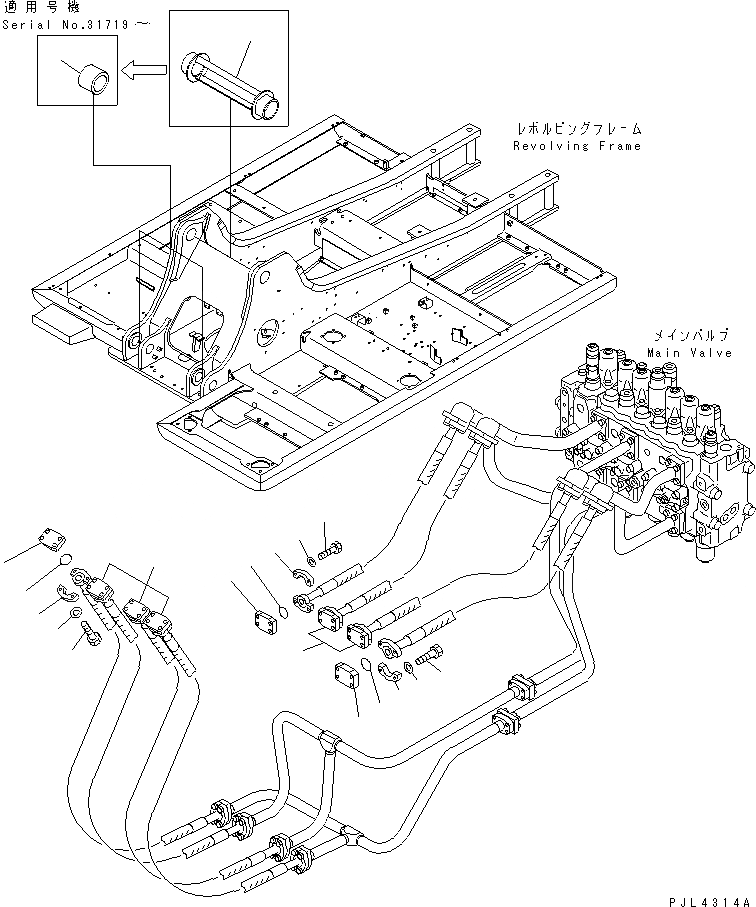 適用号機
Serial No.31719～

レボルビングフレーム
Revolving Frame

メインバルブ
Main Valve

PJL4314A