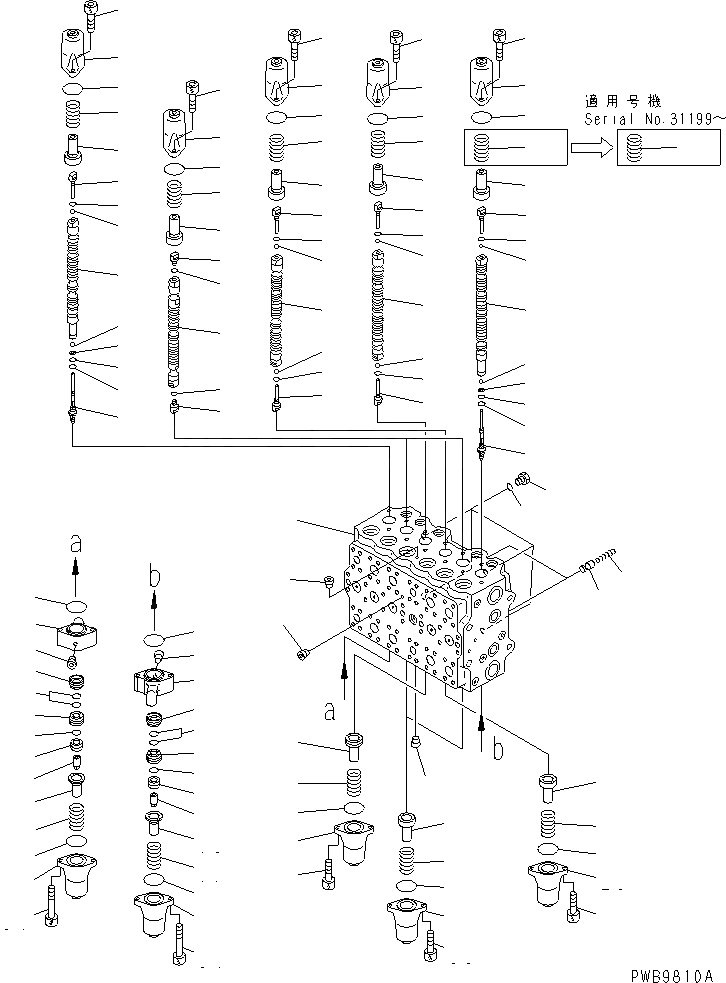 適用号機
Serial No.31199~

a

b

a

b

PWB9810A