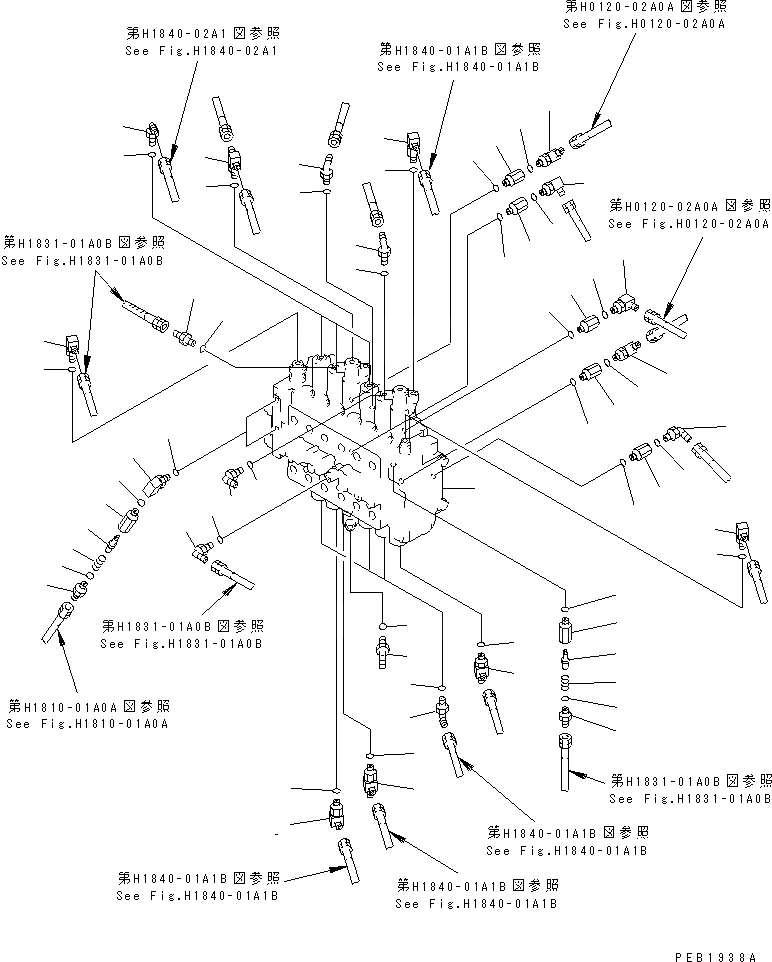 第H0120-02A0A図参照
See Fig.H0120-02A0A

第H1840-02A1図参照
See Fig.H1840-02A1

第H1840-01A1B図参照
See Fig.H1840-01A1B

第H0120-02A0A図参照
See Fig.H0120-02A0A

第H1831-01A0B図参照
See Fig.H1831-01A0B

第H1831-01A0B図参照
See Fig.H1831-01A0B

第H1810-01A0A図参照
See Fig.H1810-01A0A

第H1831-01A0B図参照
See Fig.H1831-01A0B

第H1840-01A1B図参照
See Fig.H1840-01A1B

第H1840-01A1B図参照
See Fig.H1840-01A1B

第H1840-01A1B図参照
See Fig.H1840-01A1B

PEB1938A