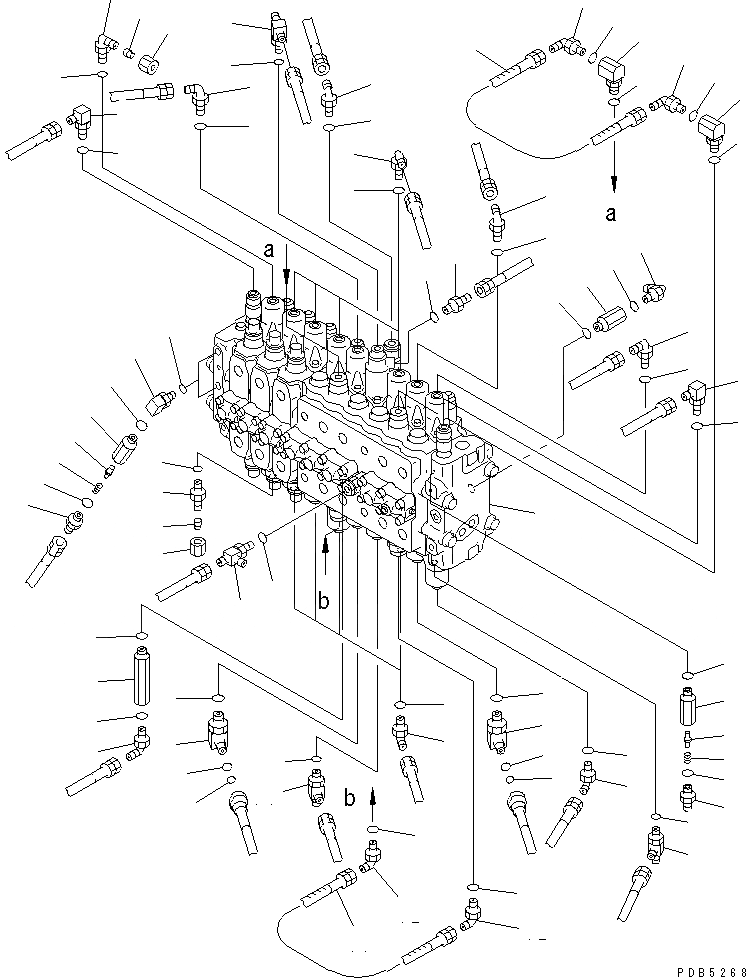 a
a
b
b
PDB5268