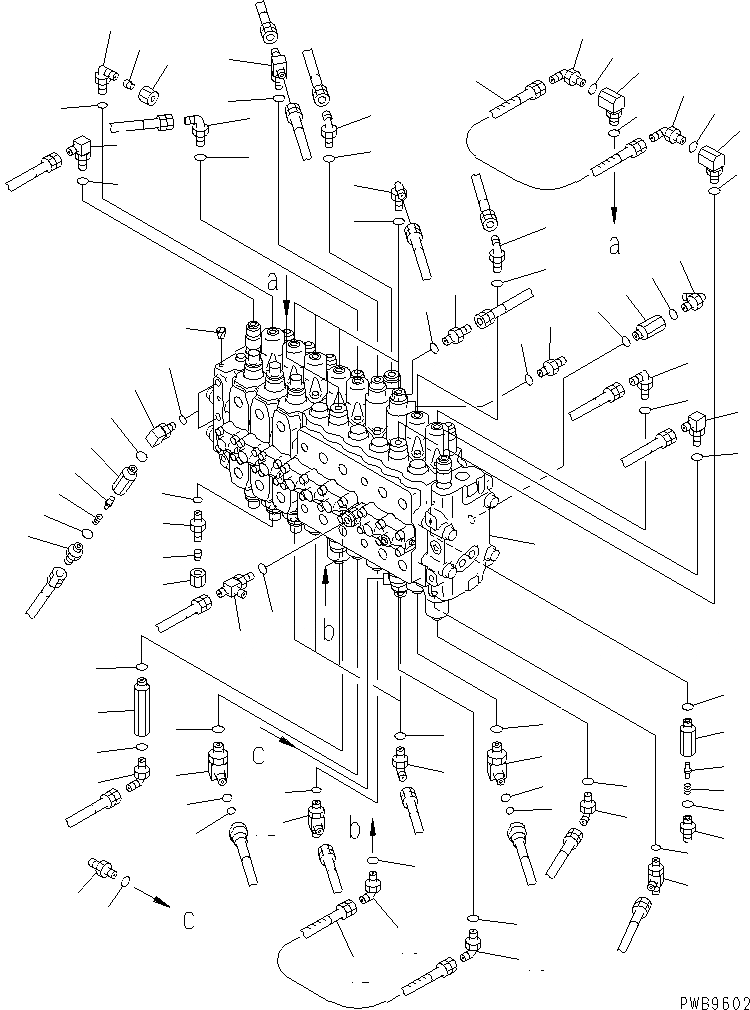 a

a

b

c

b

c

PWB9602