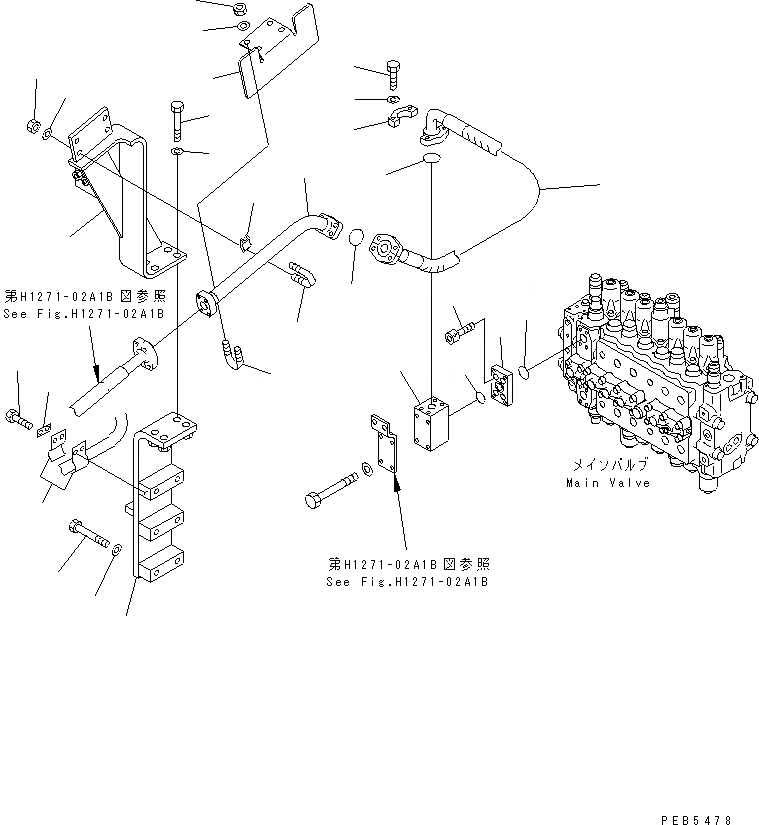 第H1271-02A1B図参照
See Fig.H1271-02A1B

メインバルブ
Main Valve

第H1271-02A1B図参照
See Fig.H1271-02A1B

PEB5478