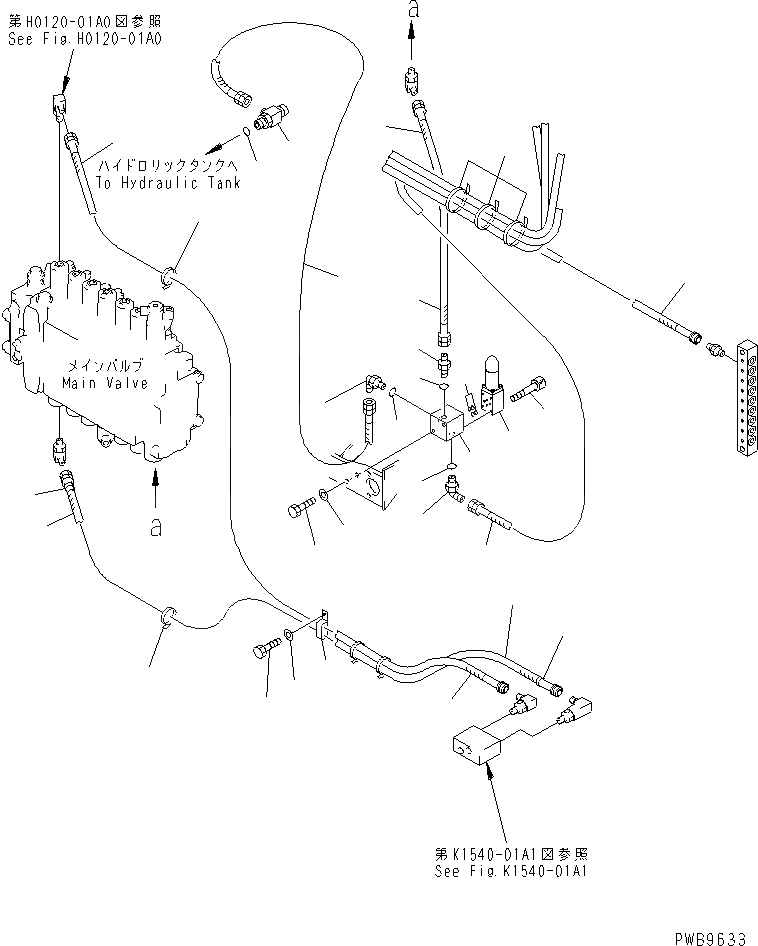 第H0120-01A0図参照
See Fig.H0120-01A0

a

ハイドロリックタンクへ
To Hydraulic Tank

メインバルブ
Main Valve

a

第K1540-01A1図参照
See Fig.K1540-01A1

PWB9633