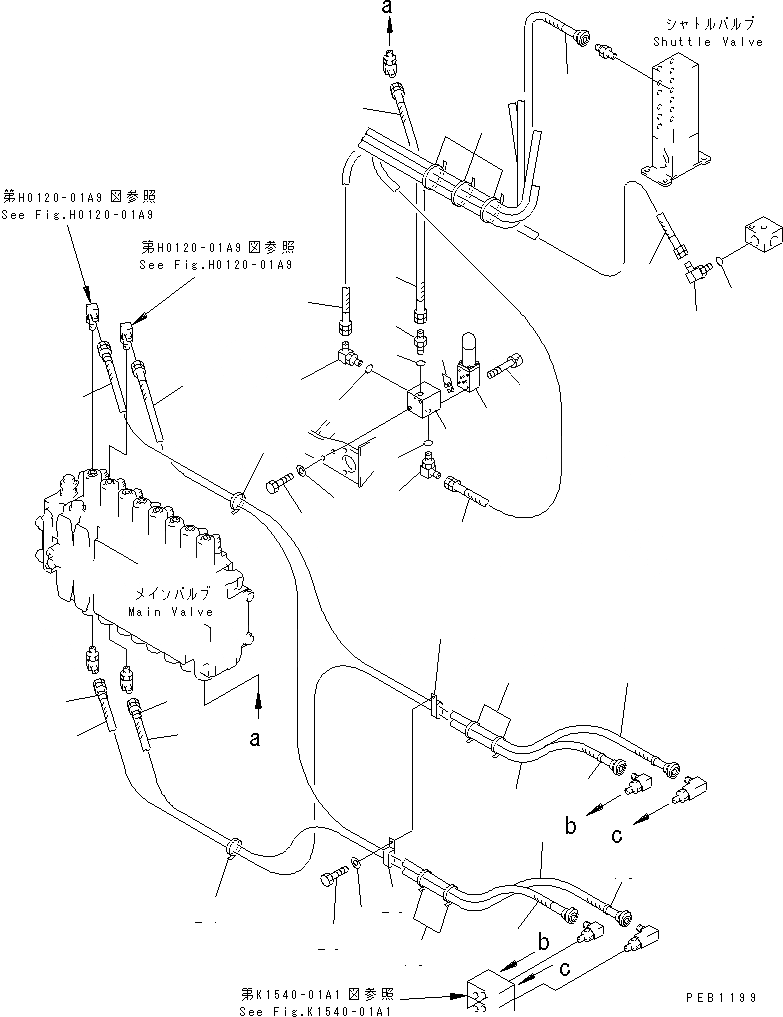 a

シャトルバルブ
Shuttle Valve

第H0120-01A9 図参照
See Fig.H0120-01A9

第H0120-01A9 図参照
See Fig.H0120-01A9

メインバルブ
Main Valve

a

b
c

b
c

第K1540-01A1 図参照
See Fig.K1540-01A1

PEB1199