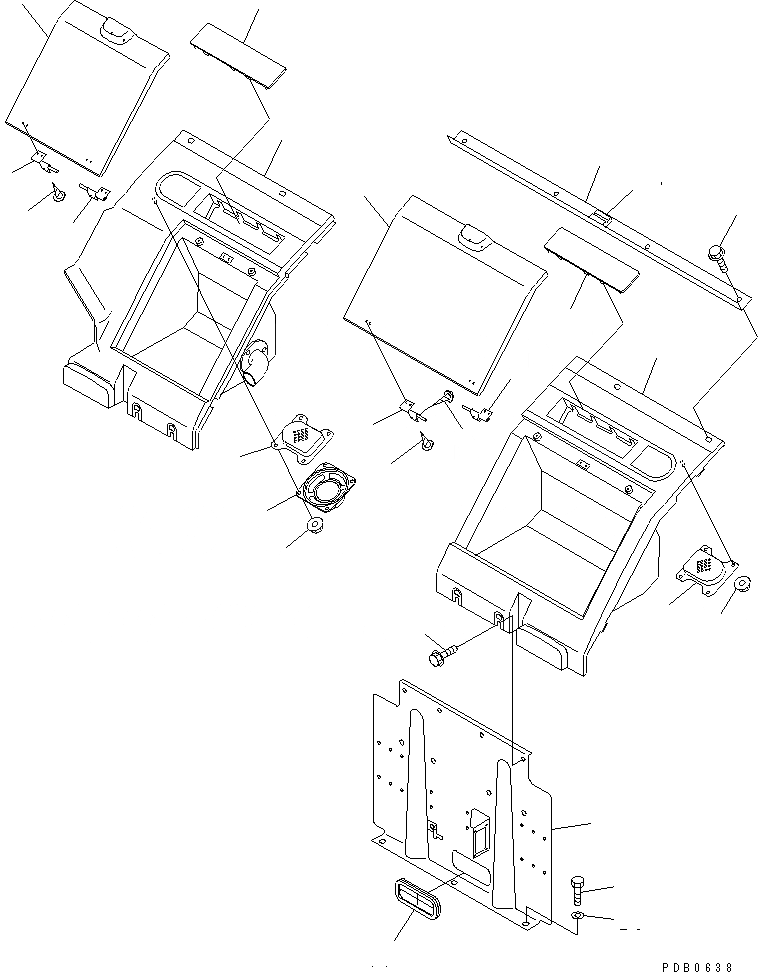 PDB0638