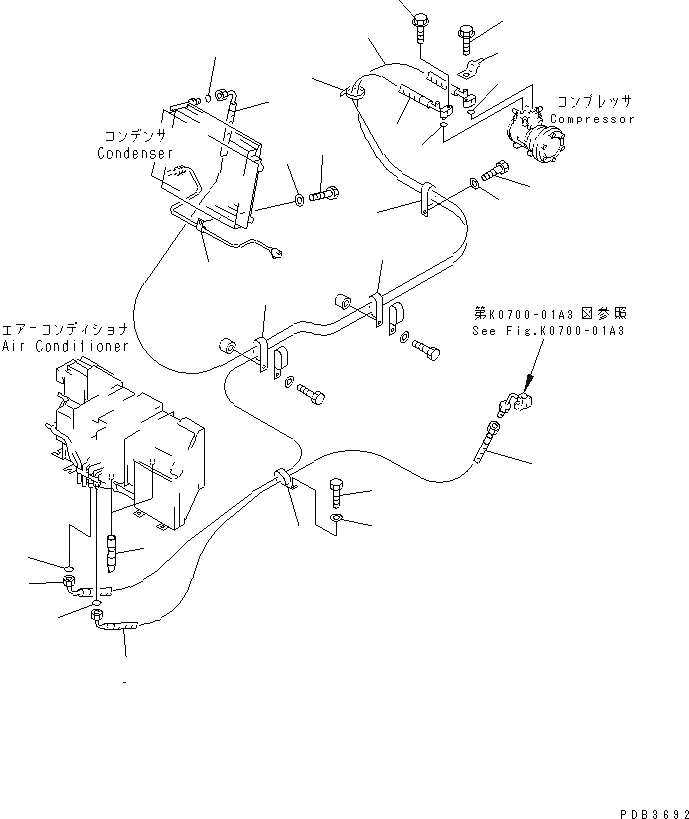 コンプレッサ
Compressor

コンデンサ
Condenser

第K0700-01A3 図参照
See Fig.K0700-01A3

エアーコンディショナ
Air Conditioner

PDB3692