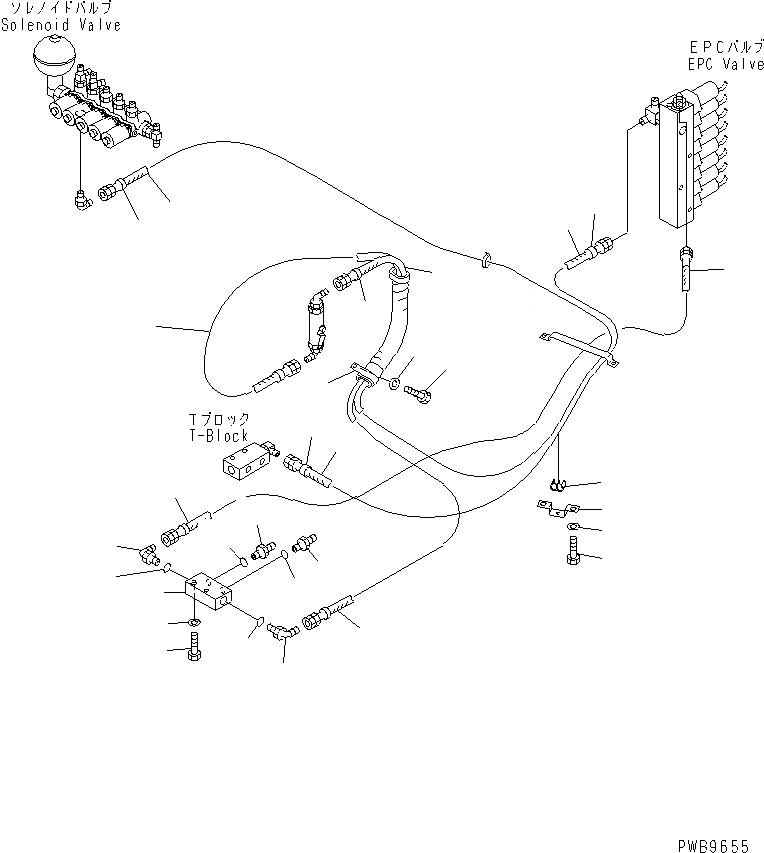 ソレノイドバルブ
Solenoid Valve

EPCバルブ
EPC Valve

Tブロック
T-Block

PWB9655