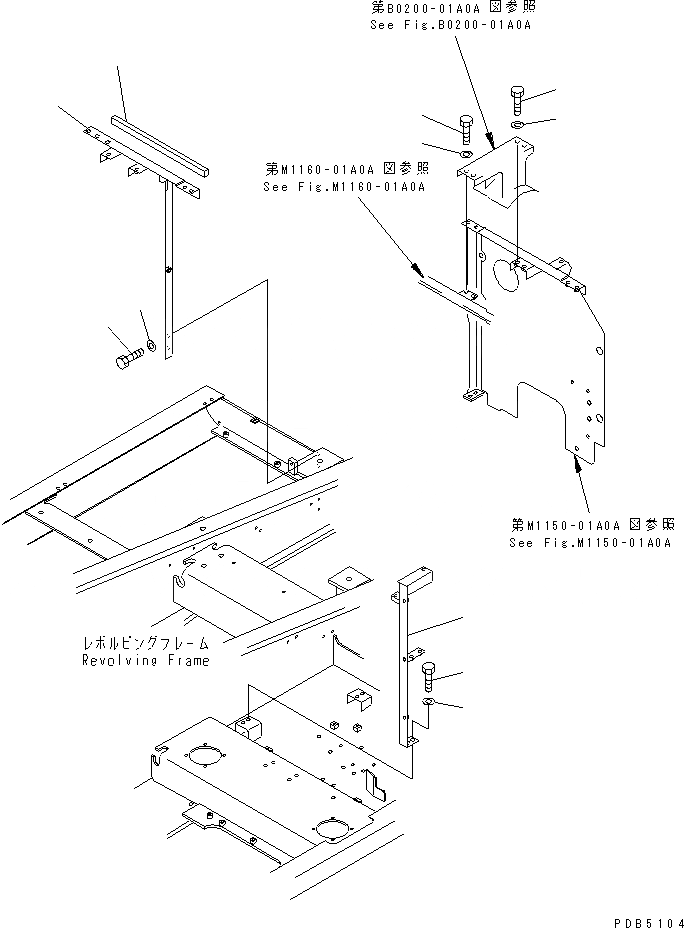 第B0200-01A0A 図参照
See Fig.B0200-01A0A

第M1160-01A0A 図参照
See Fig.M1160-01A0A

第M1150-01A0A 図参照
See Fig.M1150-01A0A

レボルビングフレーム
Revolving Frame

PDB5104