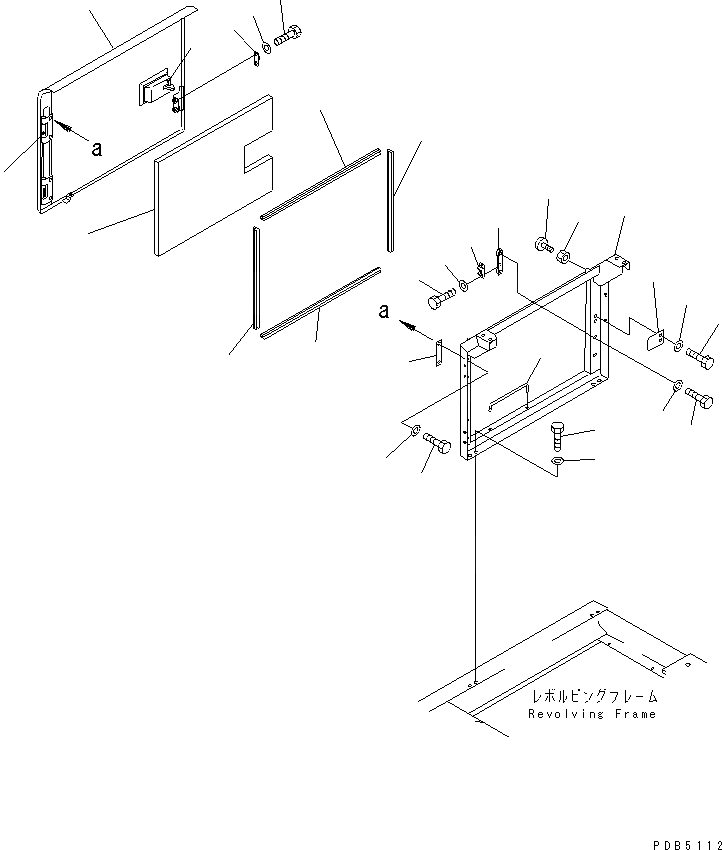 a

a

レボルビングフレーム
Revolving Frame

PDB5112