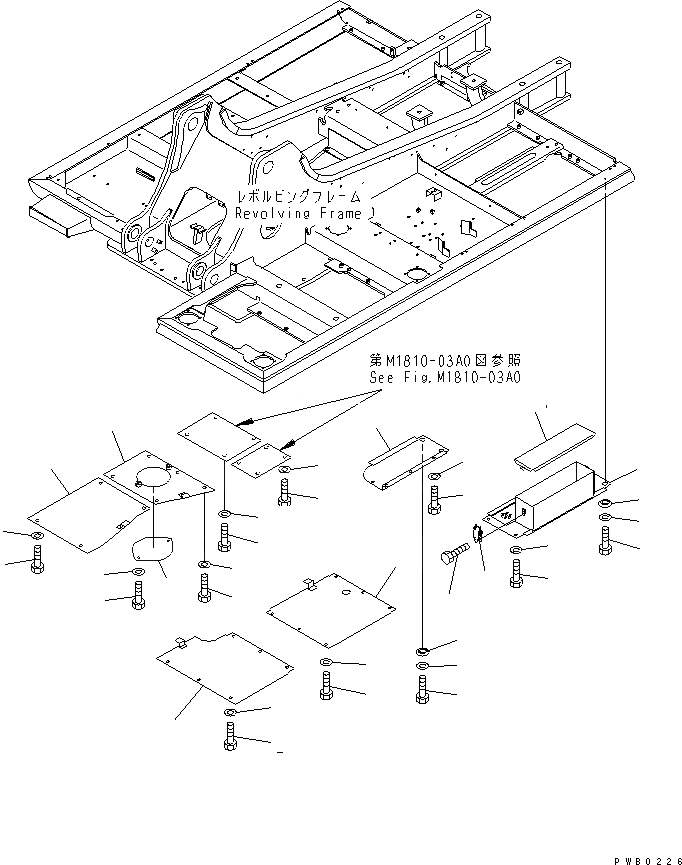 レボルビングフレーム
Revolving Frame

第M1810-03A0図参照
See Fig.M1810-03A0

PWB0226