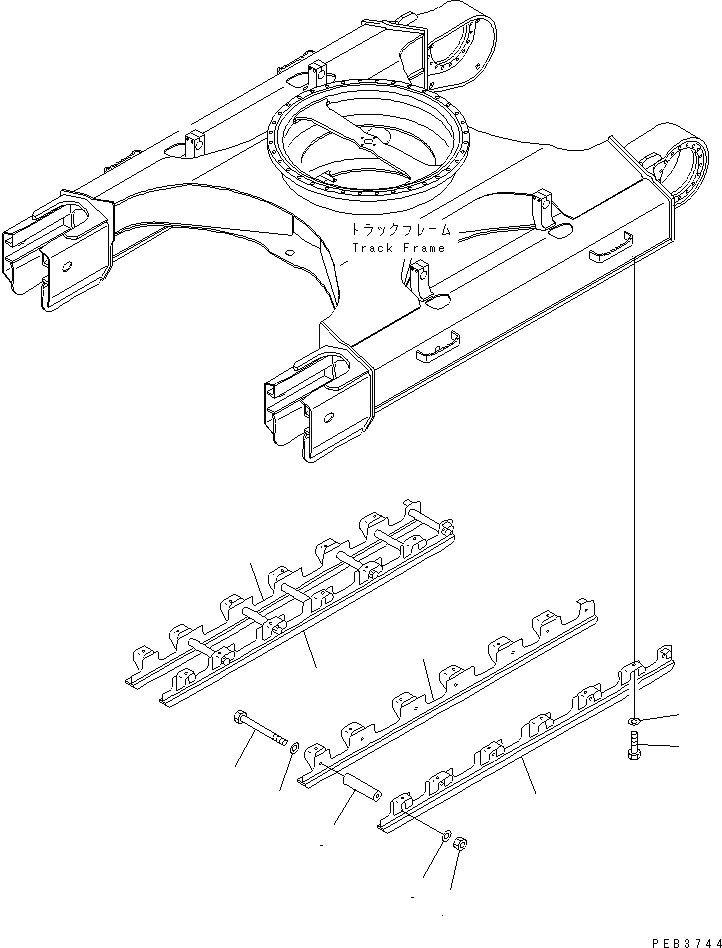 トラックフレーム
Track Frame

PEB3744