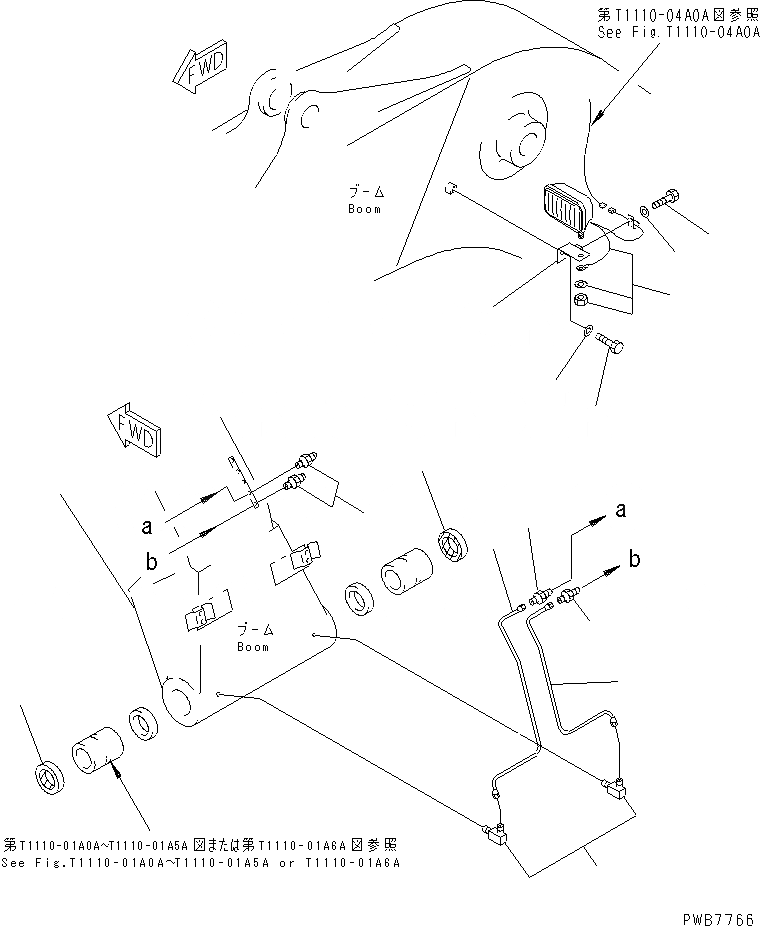 第T1110-04A0A図参照
See Fig.T1110-04A0A

FWD

ブーム
Boom

FWD

a
b

a
b

ブーム
Boom

第T1110-01A0A~T1110-01A5A図または第T1110-01A6A図参照
See Fig.T1110-01A0A~T1110-01A5A or T1110-01A6A

PWB7766